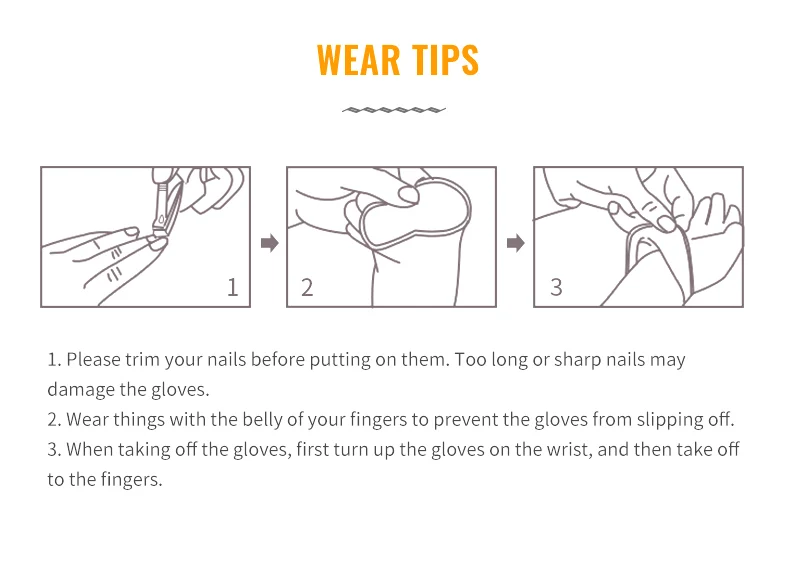 WEAR TIPS

1

2

3

1. Please trim your nails before putting on them. Too long or sharp nails may damage the gloves.
2. Wear things with the belly of your fingers to prevent the gloves from slipping off.
3. When taking off the gloves, first turn up the gloves on the wrist, and then take off to the fingers.