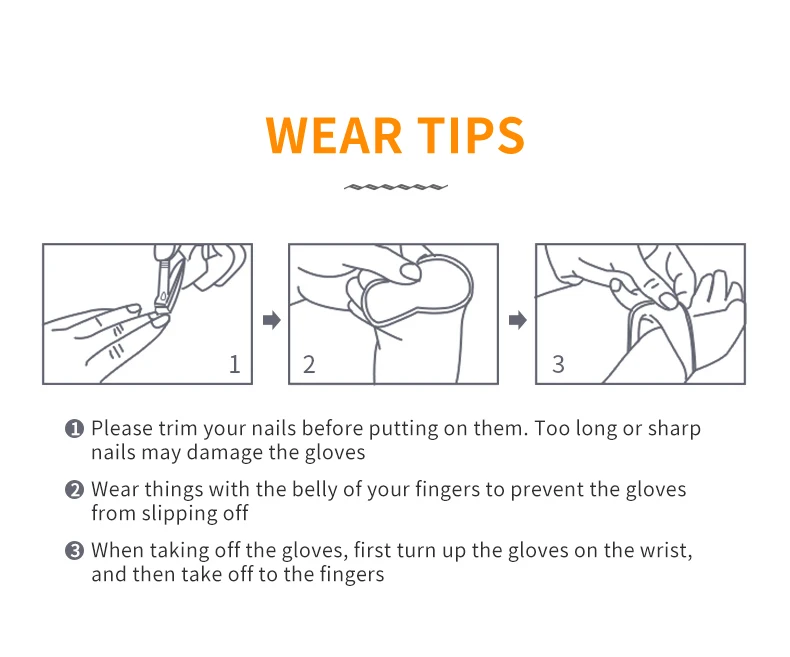 WEAR TIPS

1

2

3

❶ Please trim your nails before putting on them. Too long or sharp nails may damage the gloves

❷ Wear things with the belly of your fingers to prevent the gloves from slipping off

❸ When taking off the gloves, first turn up the gloves on the wrist, and then take off to the fingers