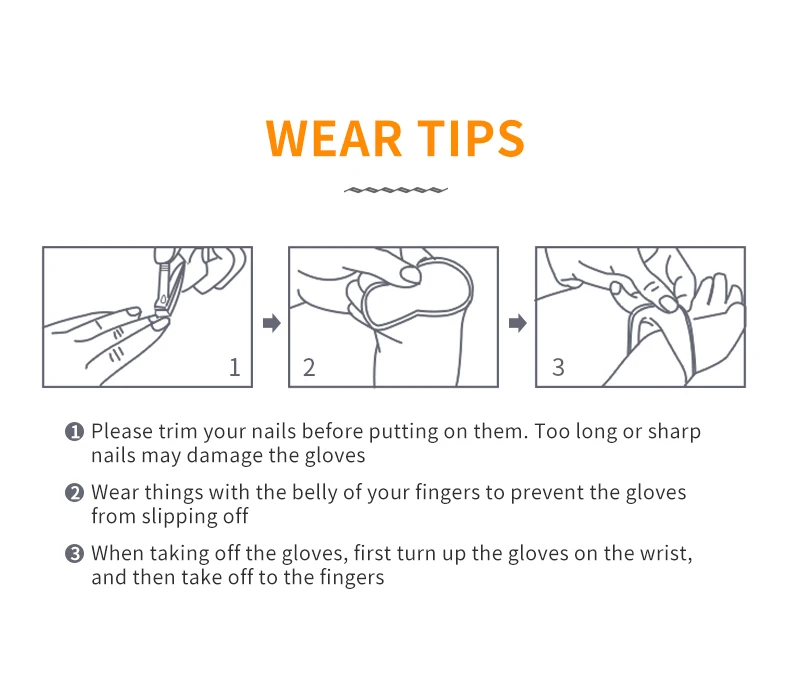 WEAR TIPS

1

2

3

❶ Please trim your nails before putting on them. Too long or sharp nails may damage the gloves

❷ Wear things with the belly of your fingers to prevent the gloves from slipping off

❸ When taking off the gloves, first turn up the gloves on the wrist, and then take off to the fingers