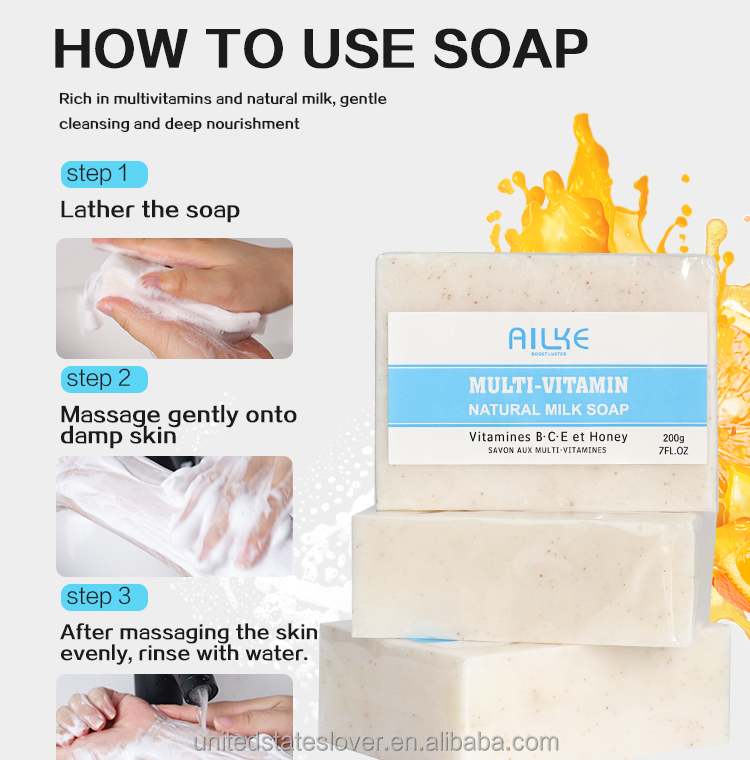 HOW TO USE SOAP

Rich in multivitamins and natural milk, gentle cleansing and deep nourishment

step 1

Lather the soap

step 2

Massage gently onto damp skin

step 3

After massaging the skin evenly, rinse with water.

AILKE
BOOST LUSTER

MULTI-VITAMIN
NATURAL MILK SOAP

Vitamines B·C·E et Honey
SAVON AUX MULTI-VITAMINES
200g
7FL.OZ

unitedstateslover.en.alibaba.com