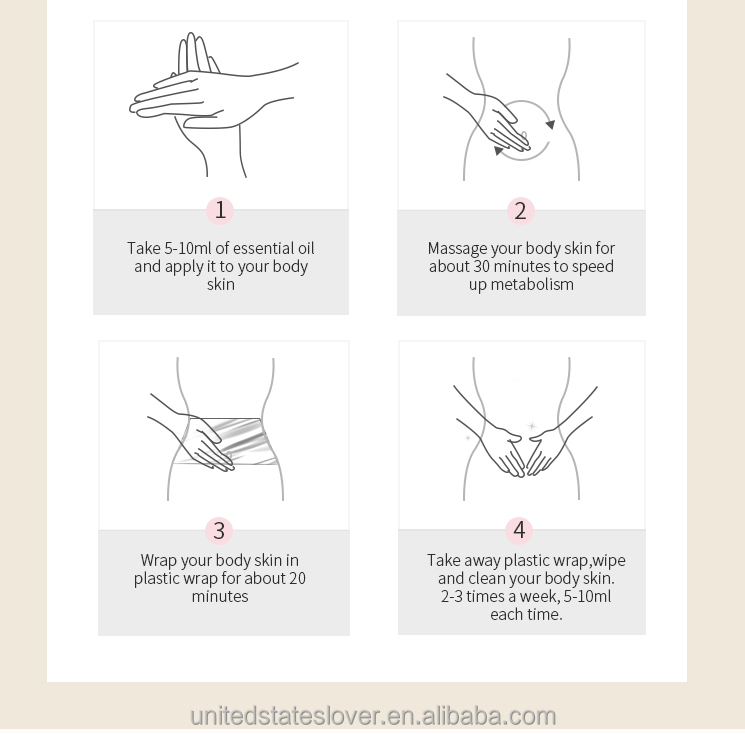 1

Take 5-10ml of essential oil and apply it to your body skin

2

Massage your body skin for about 30 minutes to speed up metabolism

3

Wrap your body skin in plastic wrap for about 20 minutes

4

Take away plastic wrap,wipe and clean your body skin. 2-3 times a week, 5-10ml each time.

unitedstateslover.en.alibaba.com