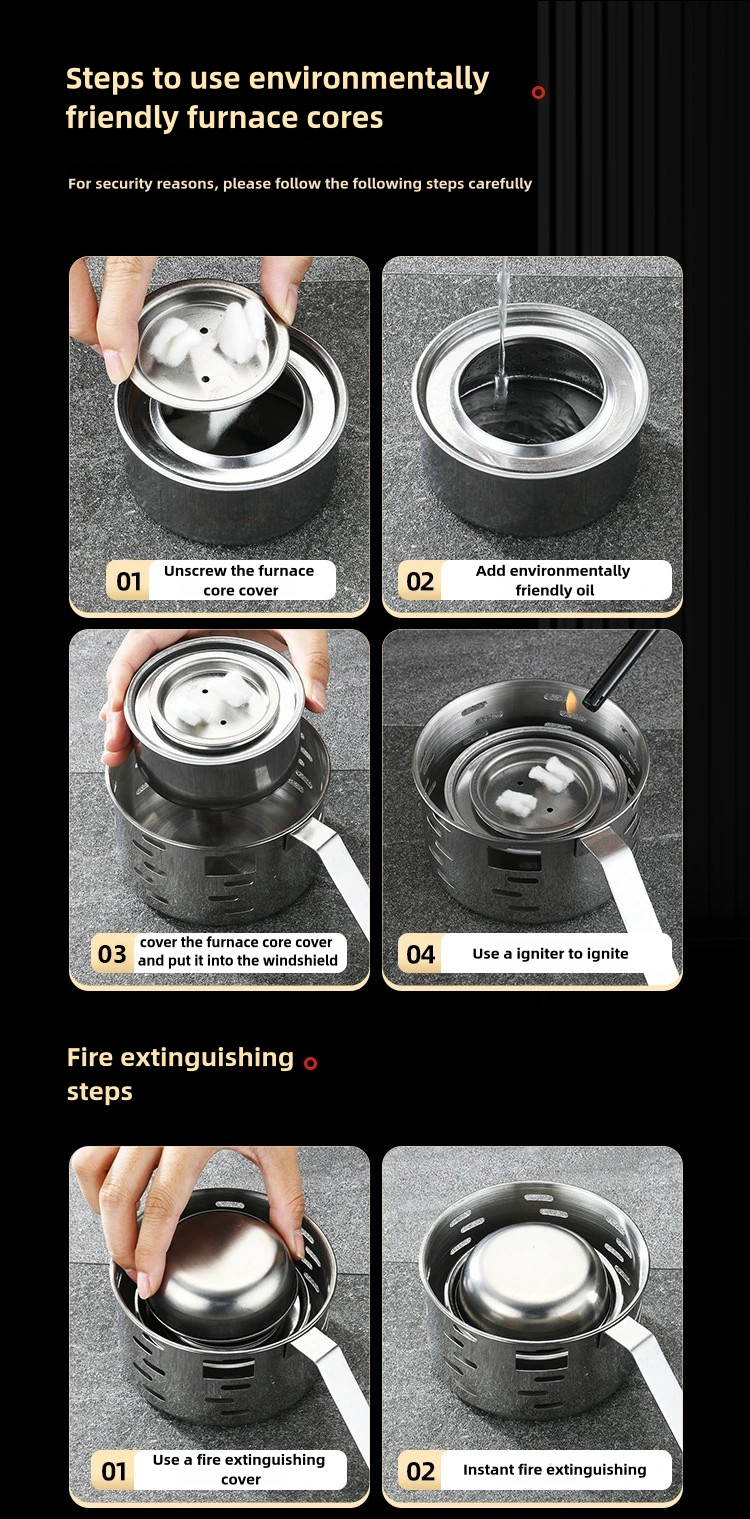 Steps to use environmentally friendly furnace cores

For security reasons, please follow the following steps carefully

01 Unscrew the furnace core cover

02 Add environmentally friendly oil

03 cover the furnace core cover and put it into the windshield

04 Use a igniter to ignite

Fire extinguishing steps

01 Use a fire extinguishing cover

02 Instant fire extinguishing