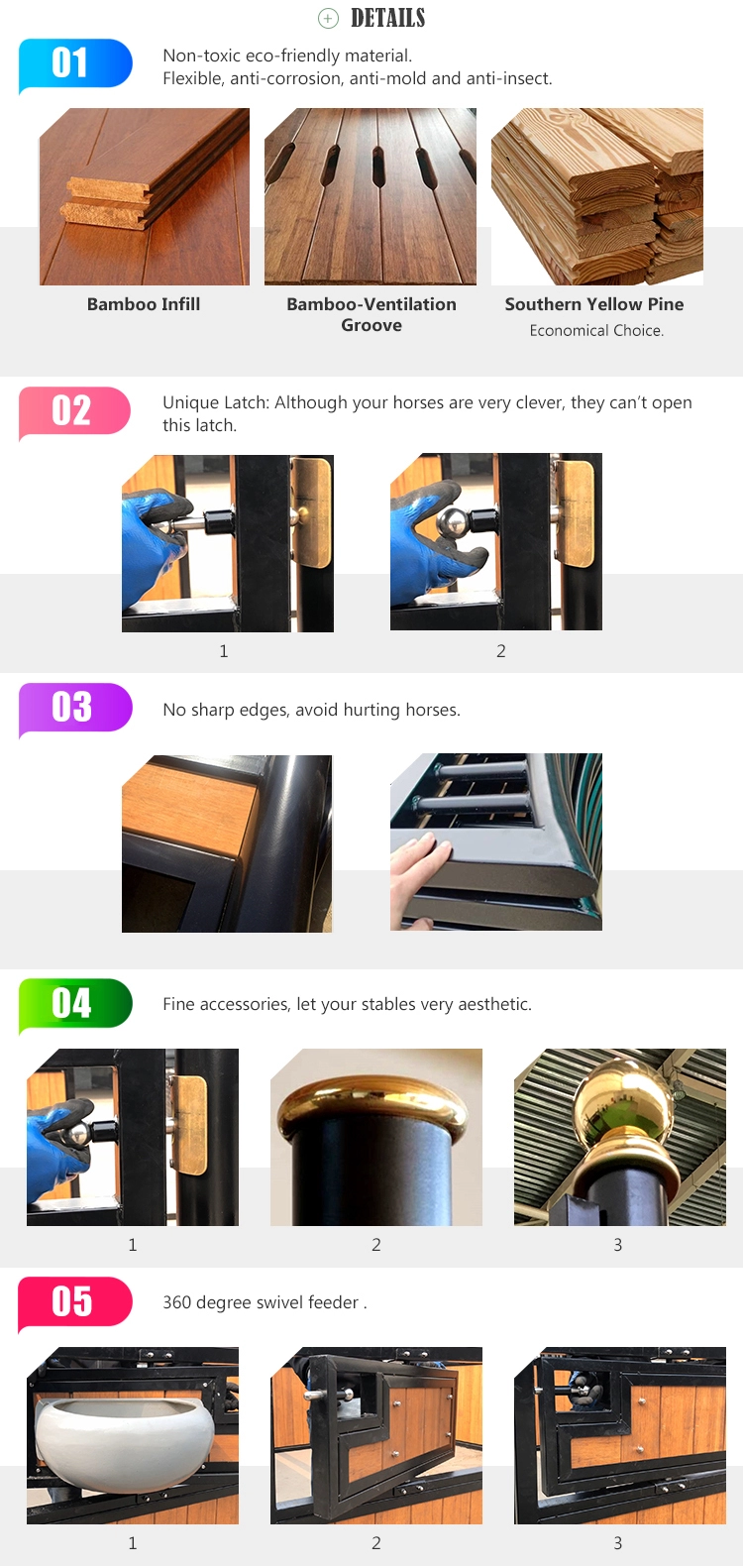 DETAILS

01

Non-toxic eco-friendly material.
Flexible, anti-corrosion, anti-mold and anti-insect.

Bamboo Infill

Bamboo-Ventilation Groove

Southern Yellow Pine
Economical Choice.

02

Unique Latch: Although your horses are very clever, they can't open this latch.

1

2

03

No sharp edges, avoid hurting horses.

04

Fine accessories, let your stables very aesthetic.

1

2

3

05

360 degree swivel feeder .

1

2

3