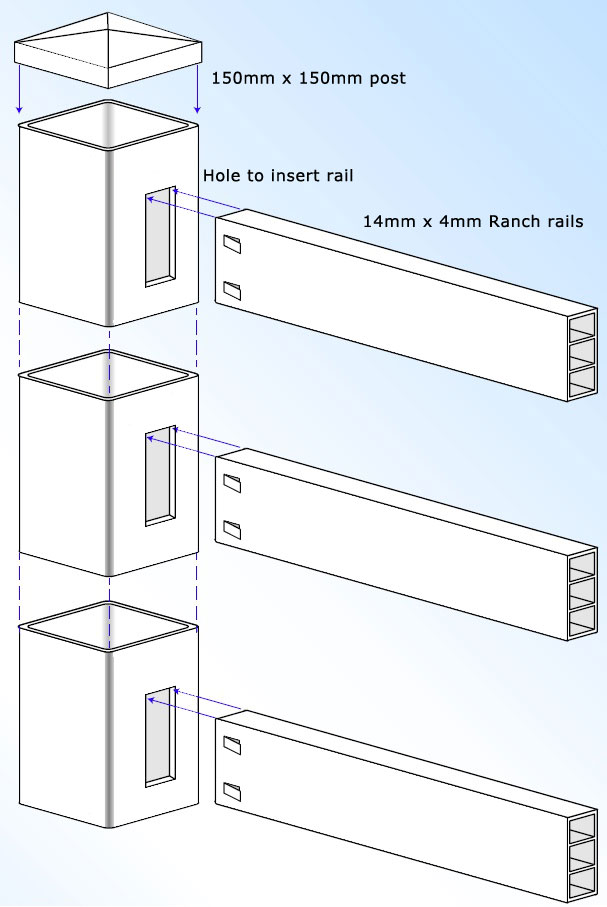 150mm x 150mm post

Hole to insert rail

14mm x 4mm Ranch rails