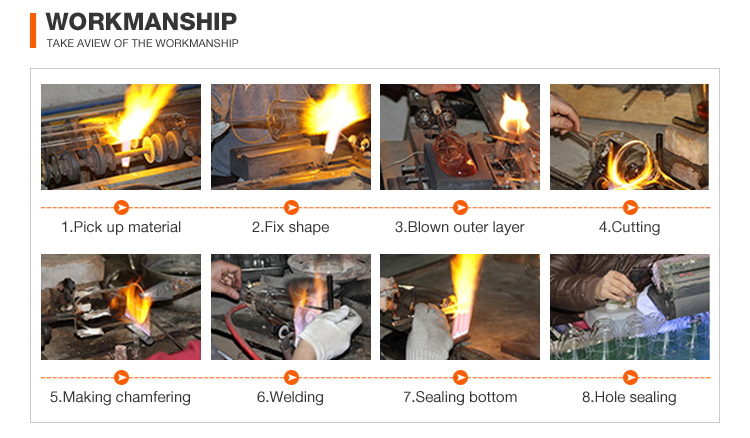 WORKMANSHIP
TAKE AVIEW OF THE WORKMANSHIP

1.Pick up material
2.Fix shape
3.Blown outer layer
4.Cutting

5.Making chamfering
6.Welding
7.Sealing bottom
8.Hole sealing