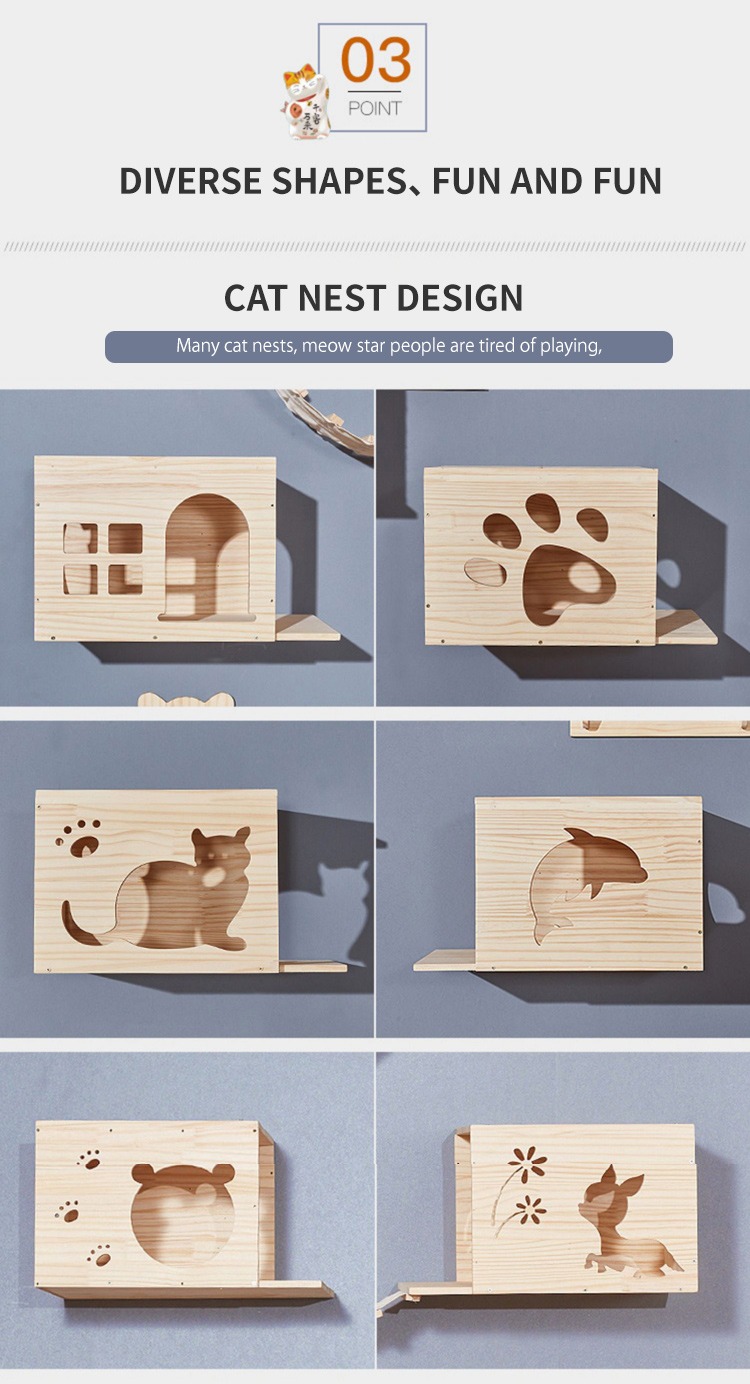 03
POINT

DIVERSE SHAPES、FUN AND FUN

CAT NEST DESIGN

Many cat nests, meow star people are tired of playing,