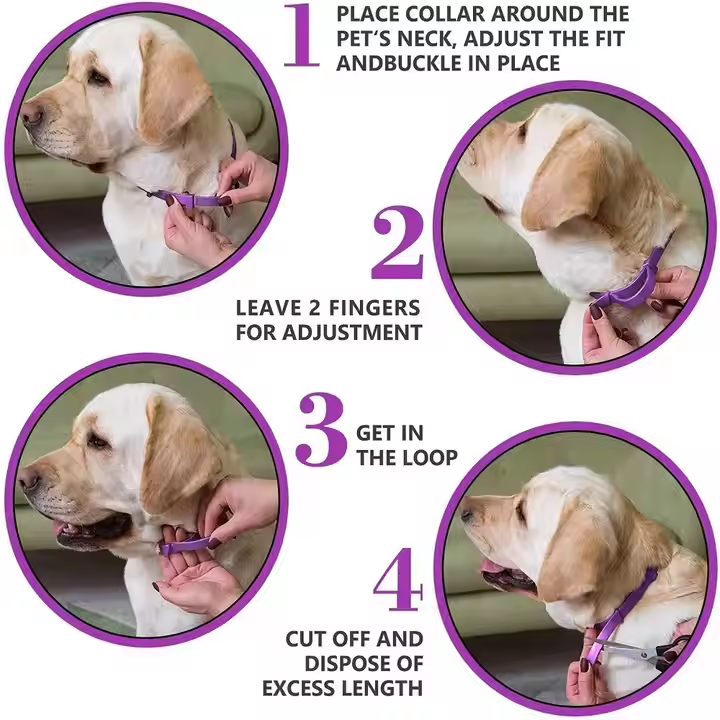 1 PLACE COLLAR AROUND THE PET'S NECK, ADJUST THE FIT ANDBUCKLE IN PLACE

2

LEAVE 2 FINGERS FOR ADJUSTMENT

3 GET IN THE LOOP

4

CUT OFF AND DISPOSE OF EXCESS LENGTH