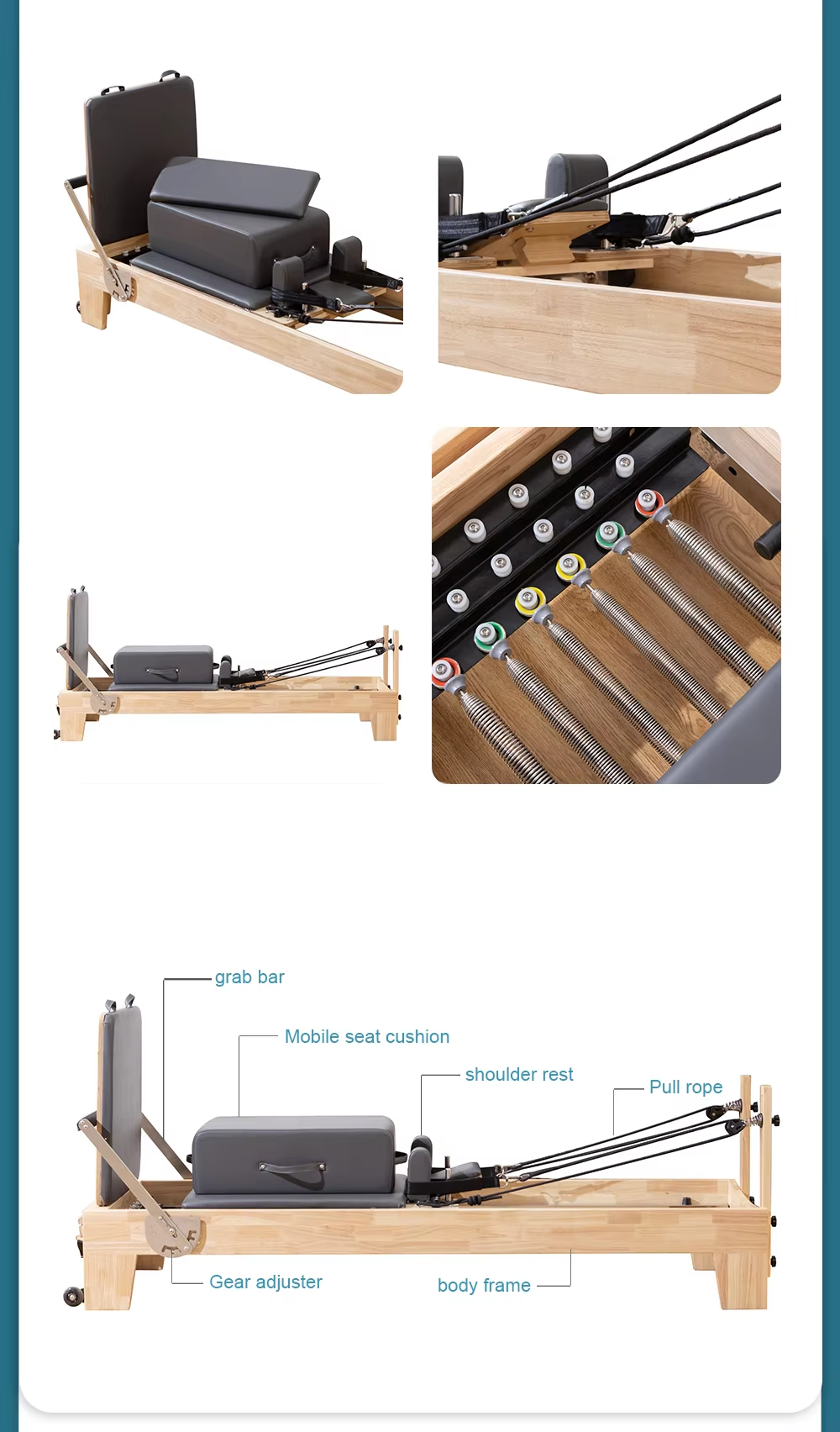 grab bar

Mobile seat cushion

shoulder rest

Pull rope

Gear adjuster

body frame