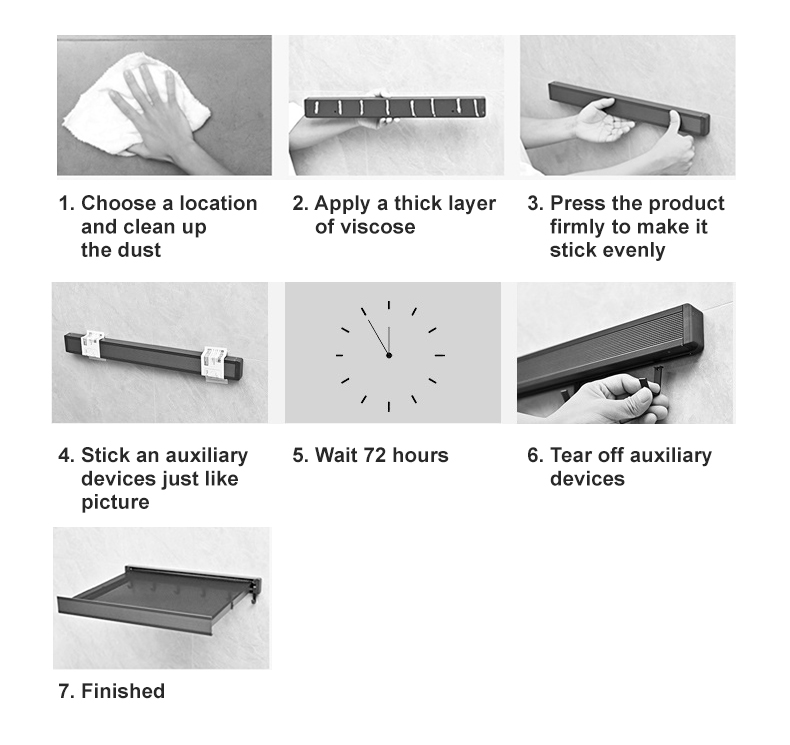 1. Choose a location and clean up the dust

2. Apply a thick layer of viscose

3. Press the product firmly to make it stick evenly

4. Stick an auxiliary devices just like picture

5. Wait 72 hours

6. Tear off auxiliary devices

7. Finished