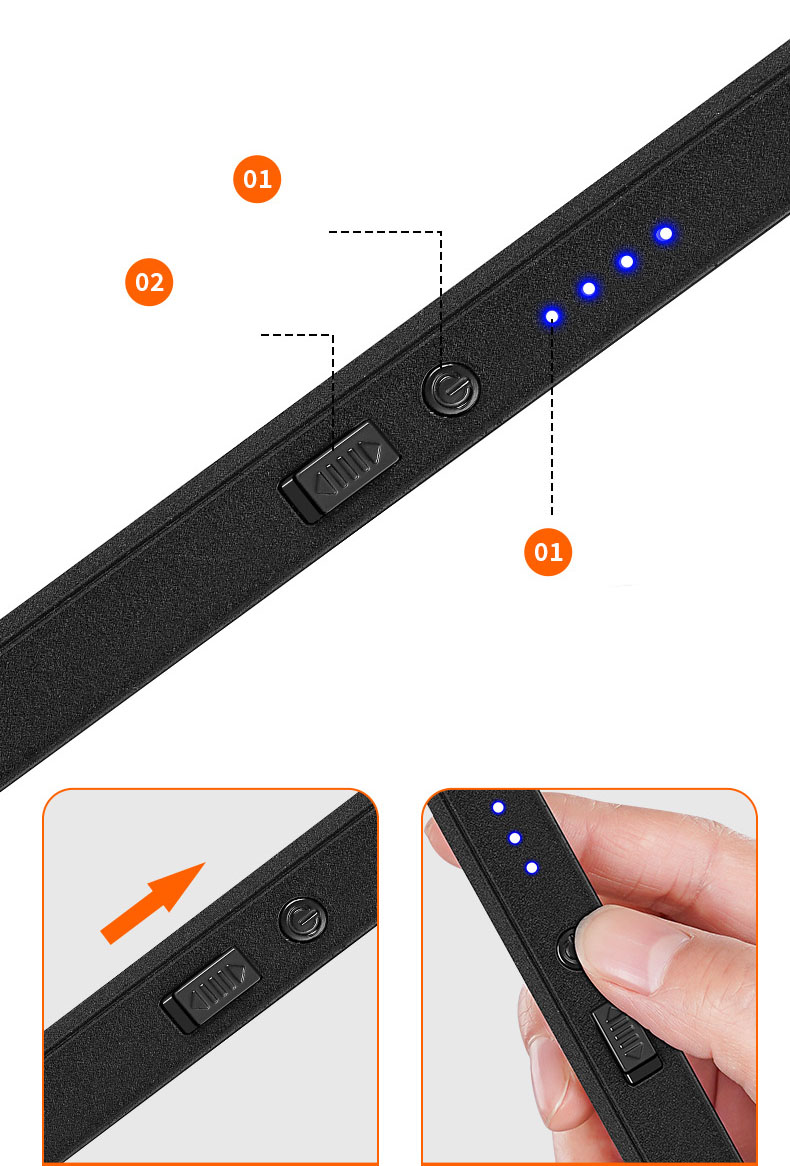 01

02

01