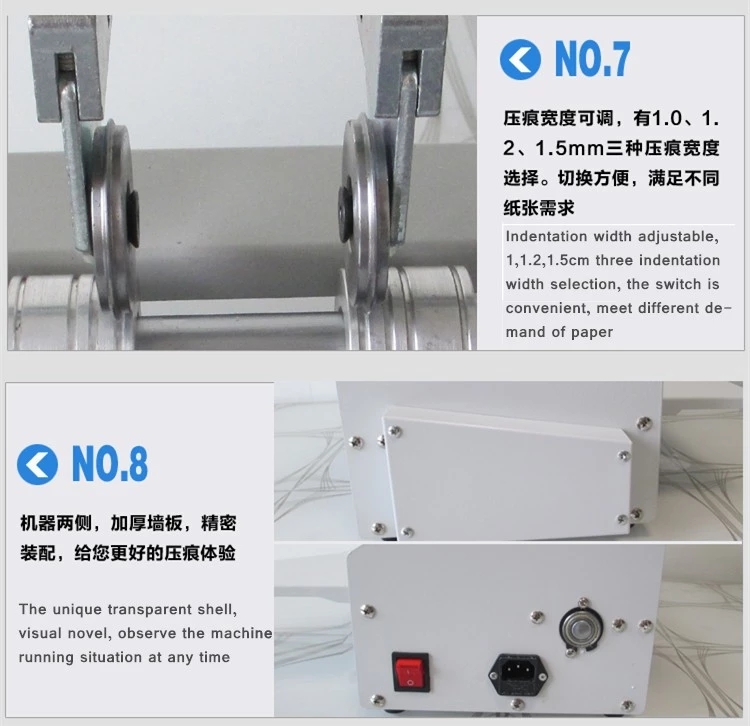 NO.7

压痕宽度可调，有1.0、1.2、1.5mm三种压痕宽度选择。切换方便，满足不同纸张需求

Indentation width adjustable, 1,1.2,1.5cm three indentation width selection, the switch is convenient, meet different demand of paper

NO.8

机器两侧，加厚墙板，精密装配，给您更好的压痕体验

The unique transparent shell, visual novel, observe the machine running situation at any time