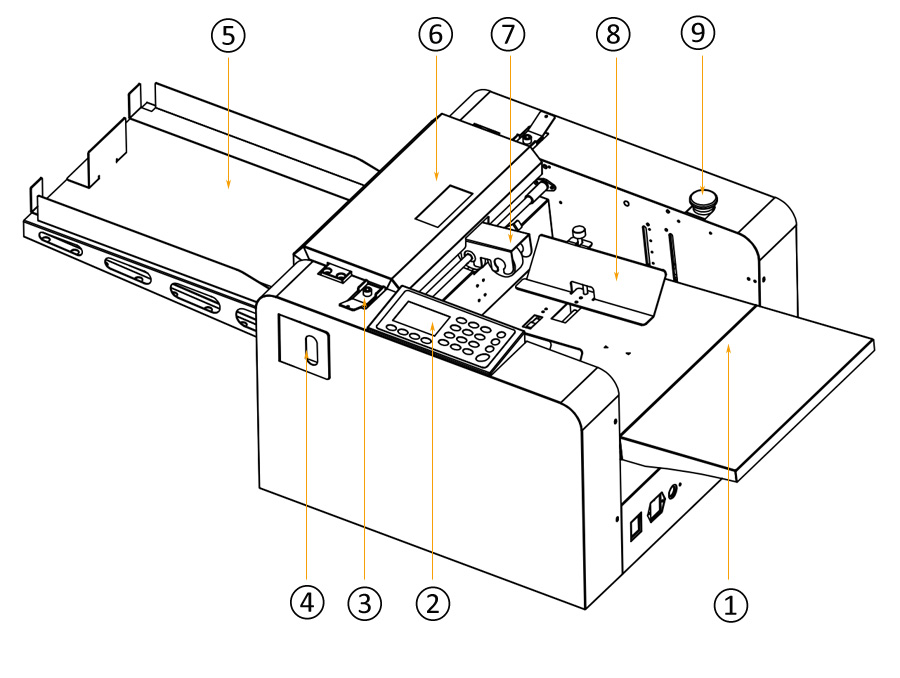 ⑤ ⑥ ⑦ ⑧ ⑨

④ ③ ② ①