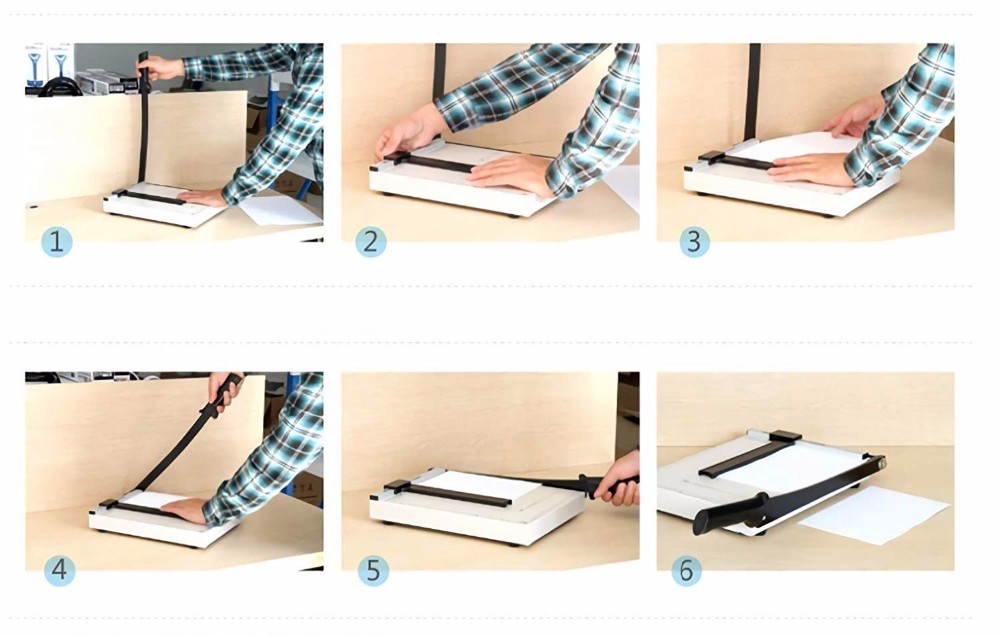 1

2

3

4

5

6