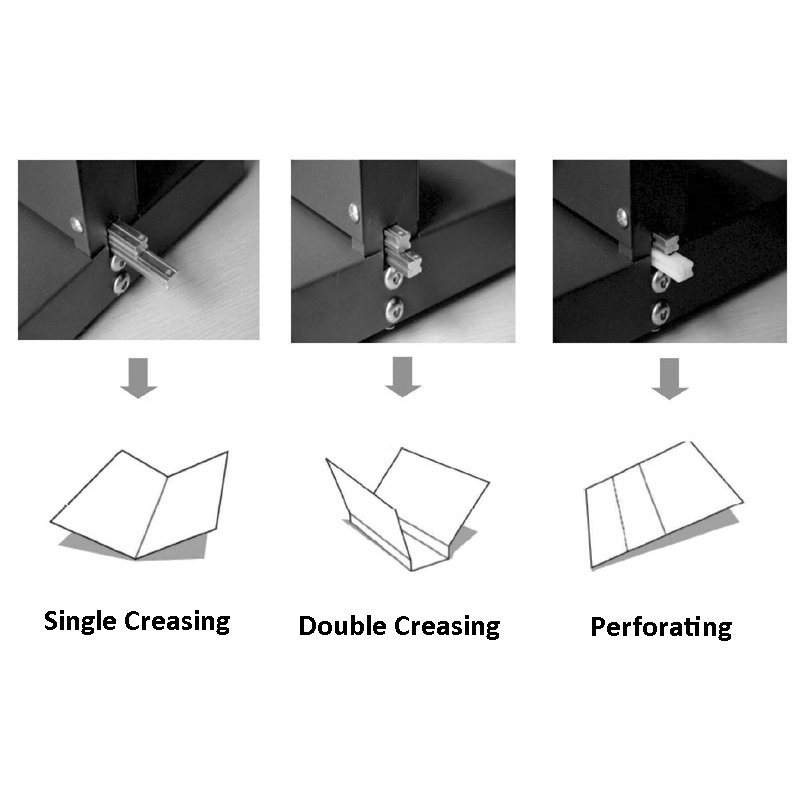 Single Creasing

Double Creasing

Perforating