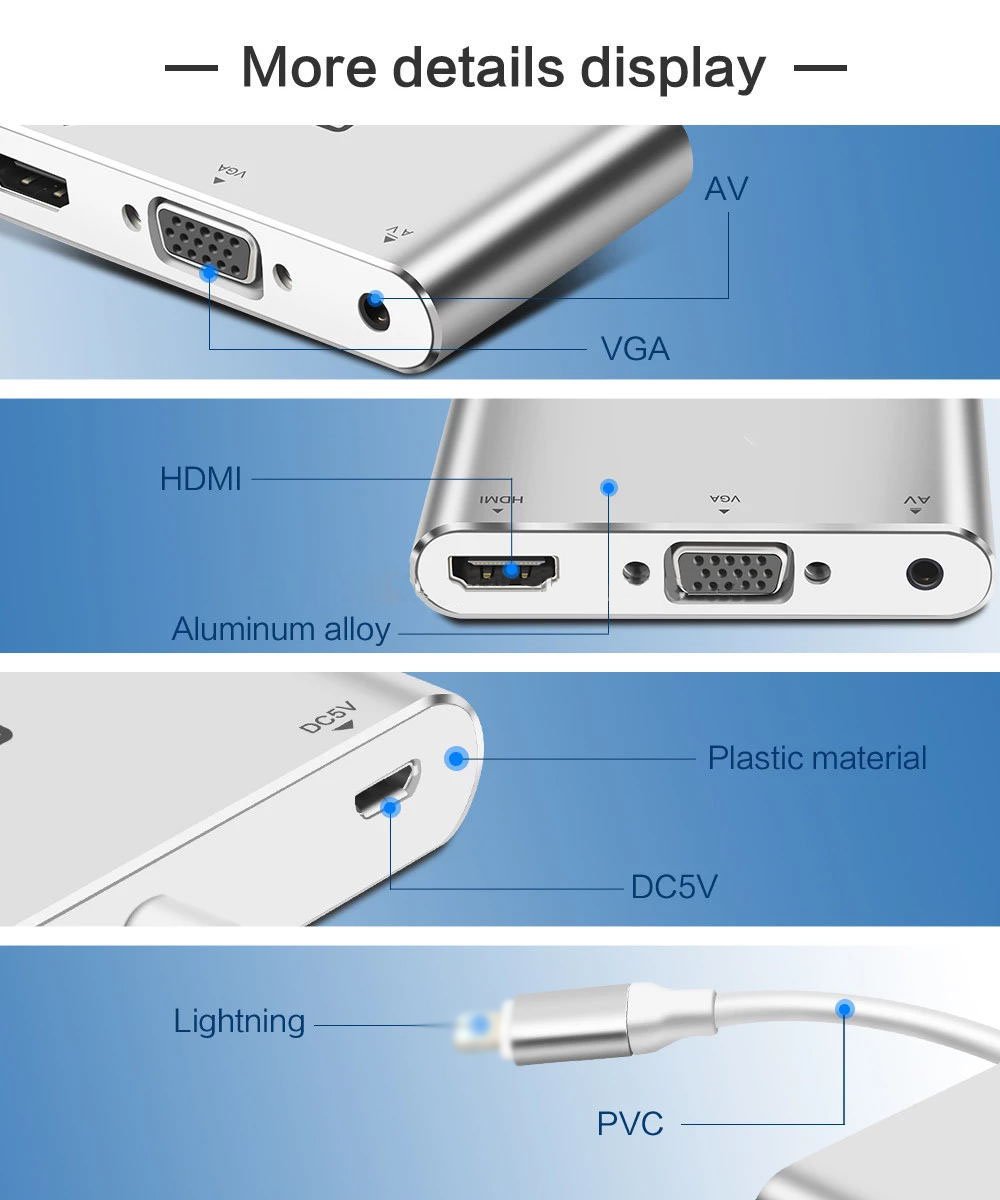 — More details display —

VGA
AV
AV
VGA

HDMI
HDMI
VGA
AV
Aluminum alloy

DC5V
Plastic material
DC5V

Lightning
PVC