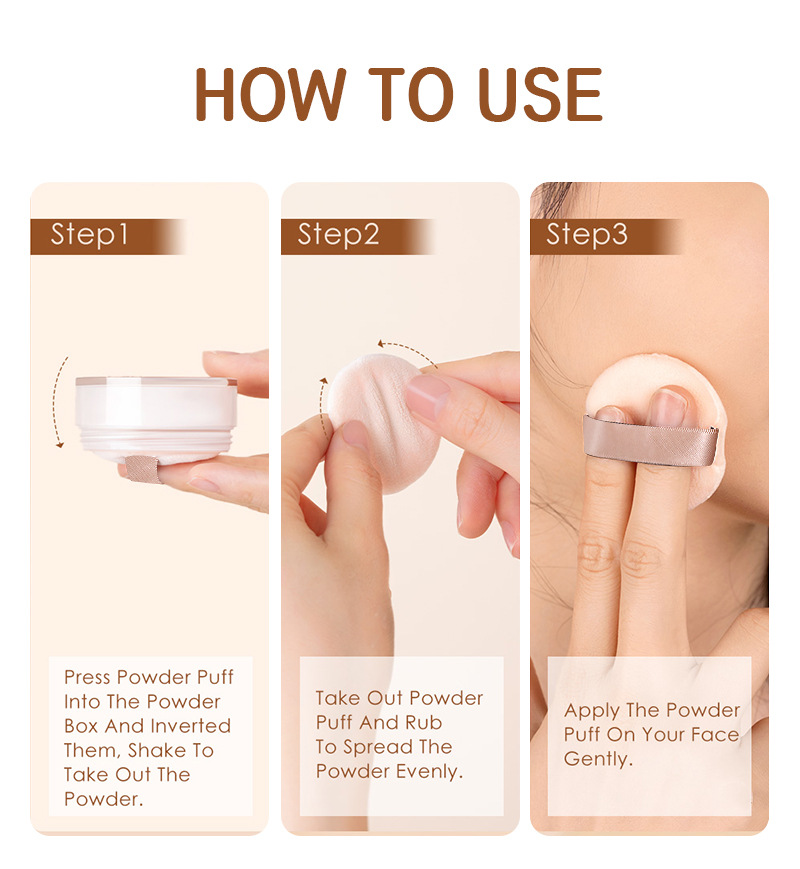 HOW TO USE

Step1

Press Powder Puff Into The Powder Box And Inverted Them, Shake To Take Out The Powder.

Step2

Take Out Powder Puff And Rub To Spread The Powder Evenly.

Step3

Apply The Powder Puff On Your Face Gently.