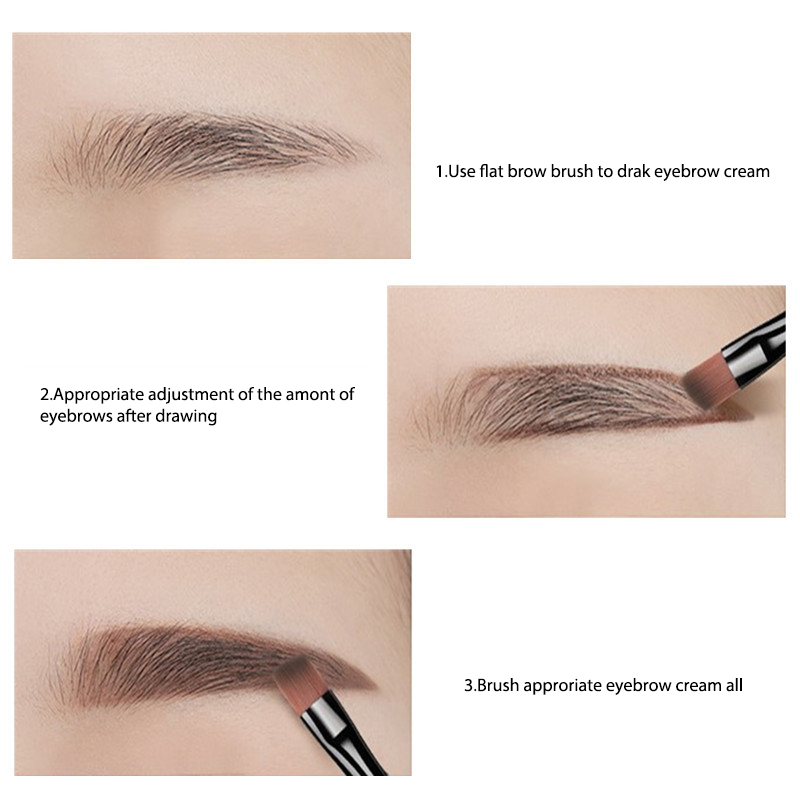 1.Use flat brow brush to drak eyebrow cream

2.Appropriate adjustment of the amont of eyebrows after drawing

3.Brush approriate eyebrow cream all