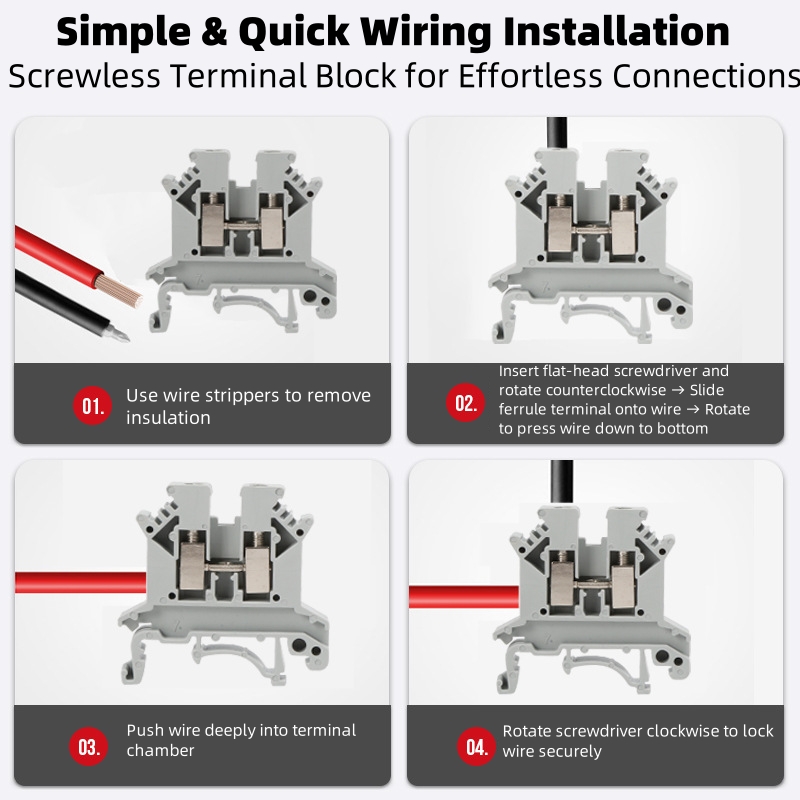 Simple & Quick Wiring Installation
Screwless Terminal Block for Effortless Connections

01. Use wire strippers to remove insulation

02. Insert flat-head screwdriver and rotate counterclockwise → Slide ferrule terminal onto wire → Rotate to press wire down to bottom

03. Push wire deeply into terminal chamber

04. Rotate screwdriver clockwise to lock wire securely