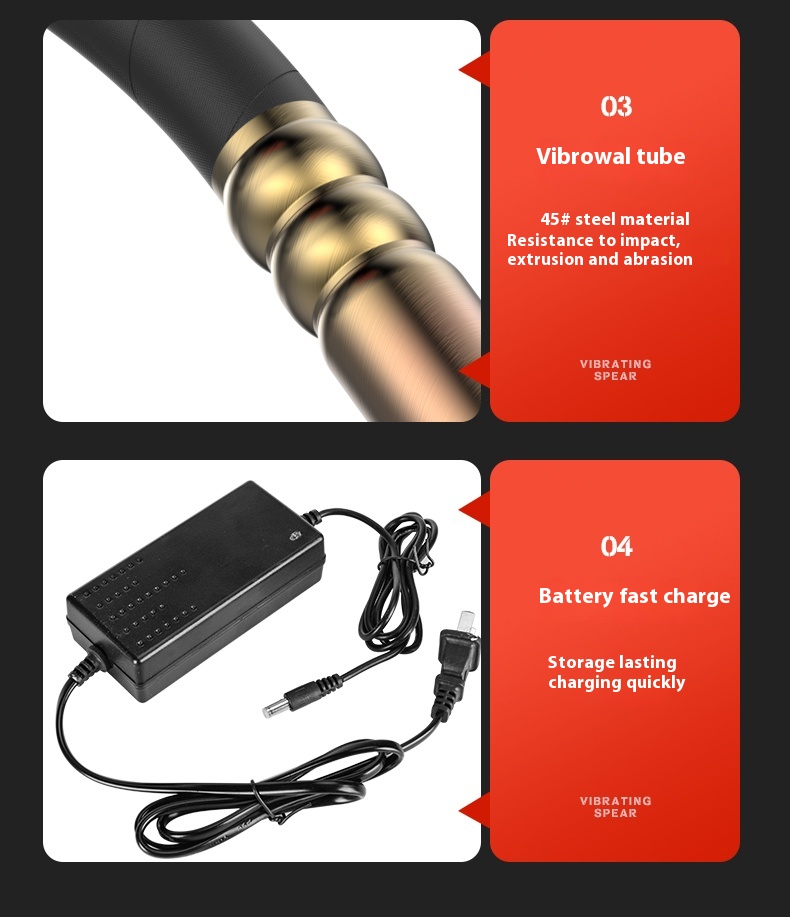 03

Vibrowal tube

45# steel material
Resistance to impact, extrusion and abrasion

VIBRATING SPEAR

04

Battery fast charge

Storage lasting charging quickly

VIBRATING SPEAR