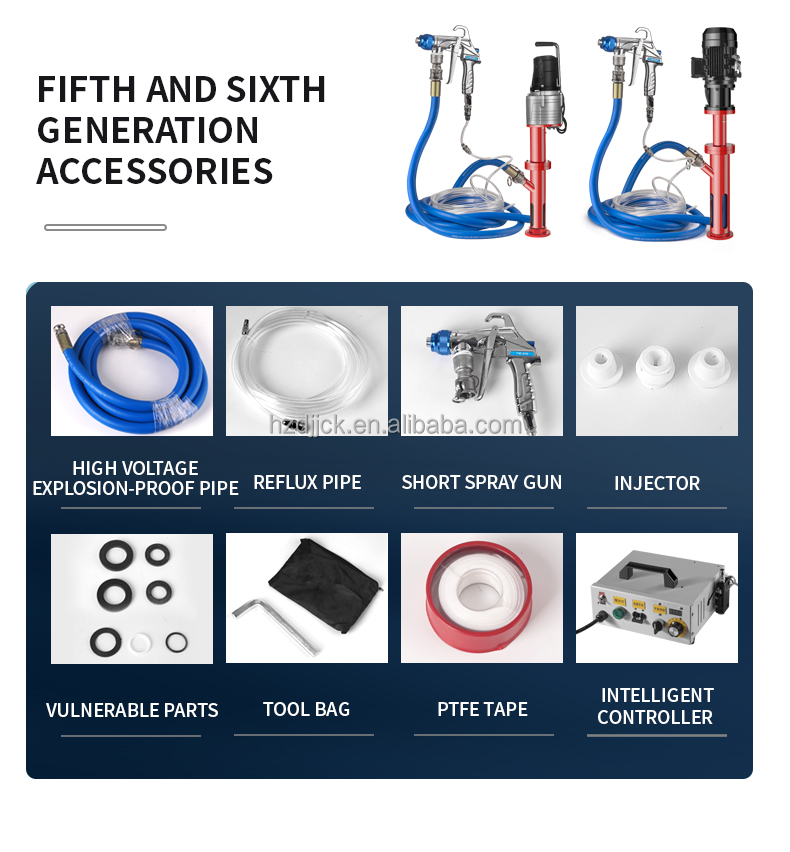 FIFTH AND SIXTH GENERATION ACCESSORIES

hzdjjck.en.alibaba.com

HIGH VOLTAGE EXPLOSION-PROOF PIPE

REFLUX PIPE

SHORT SPRAY GUN

INJECTOR

VULNERABLE PARTS

TOOL BAG

PTFE TAPE

INTELLIGENT CONTROLLER