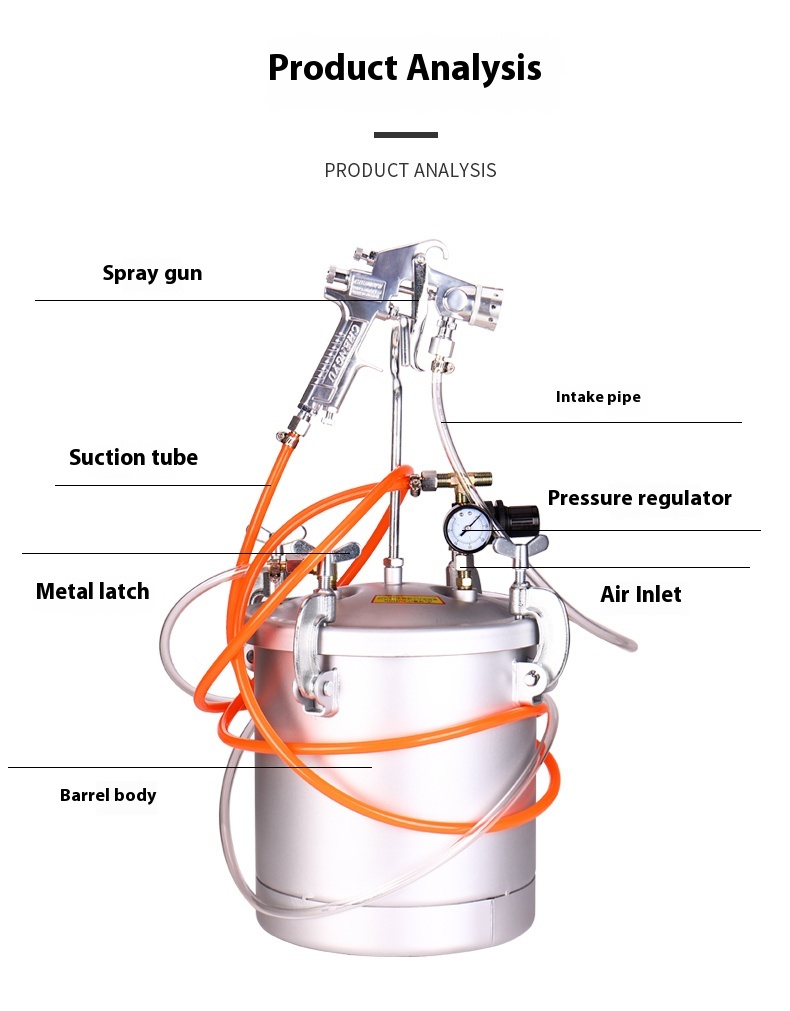 Product Analysis

PRODUCT ANALYSIS

Spray gun

Intake pipe

Suction tube

Pressure regulator

Metal latch

Air Inlet

Barrel body