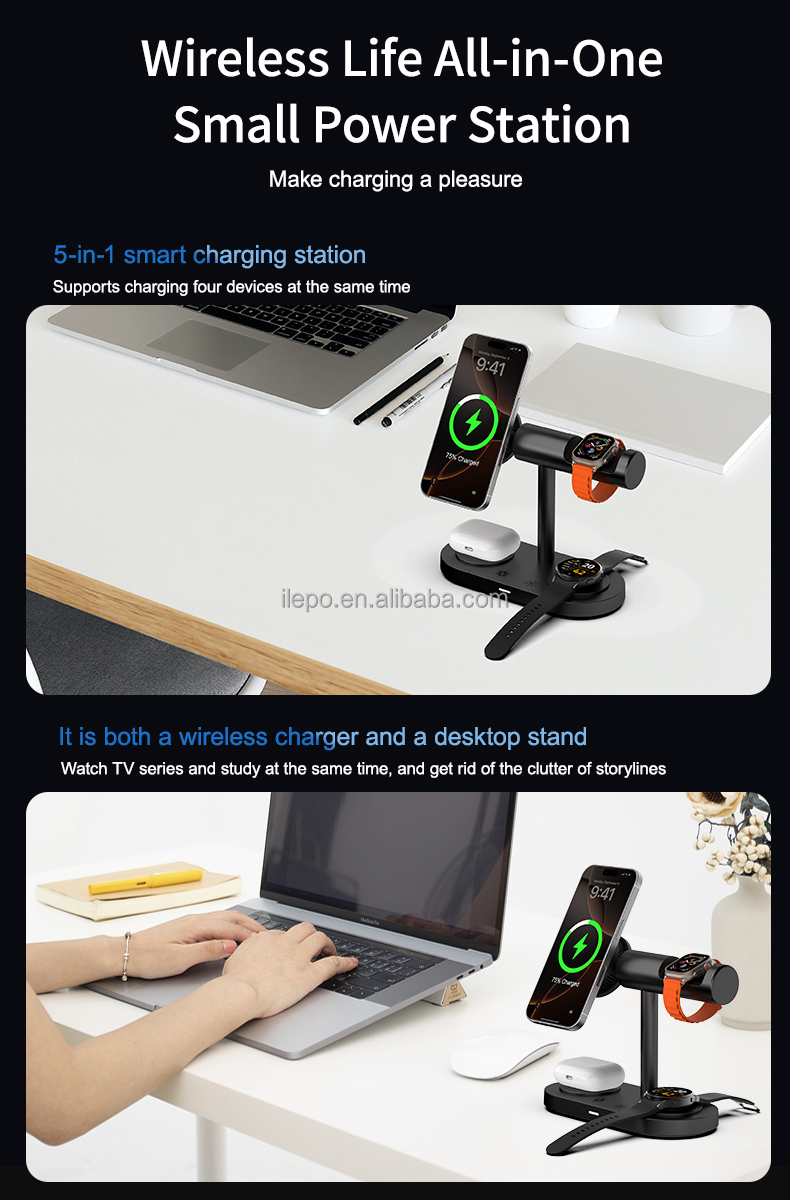 Wireless Life All-in-One Small Power Station

Make charging a pleasure

5-in-1 smart charging station

Supports charging four devices at the same time

9:41

75% Charged

ilepo.en.alibaba.com

It is both a wireless charger and a desktop stand

Watch TV series and study at the same time, and get rid of the clutter of storylines

MacBook Pro

9:41

75% Charged