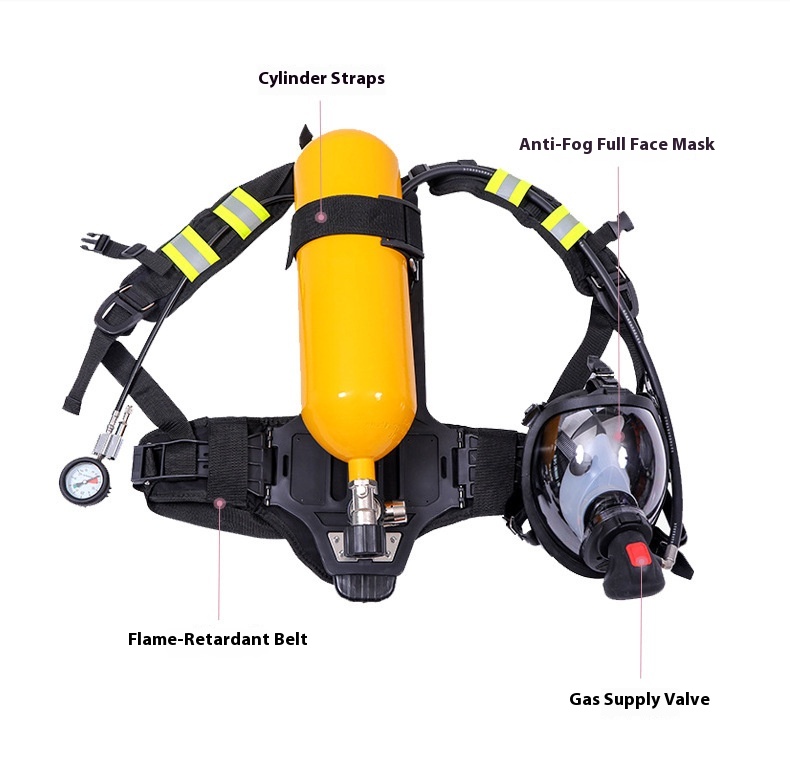 Cylinder Straps

Anti-Fog Full Face Mask

Flame-Retardant Belt

Gas Supply Valve