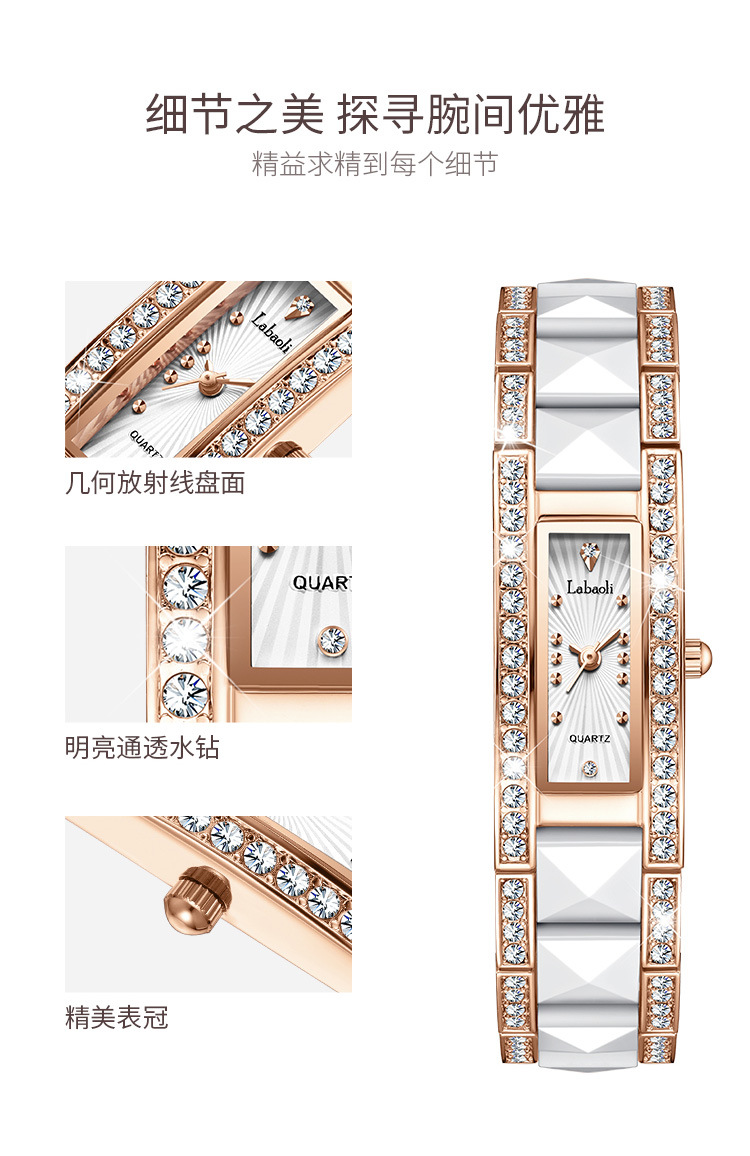 细节之美 探寻腕间优雅

精益求精到每个细节

Labaoli

QUARTZ

几何放射线盘面

QUART

明亮通透水钻

精美表冠

Labaoli

QUARTZ