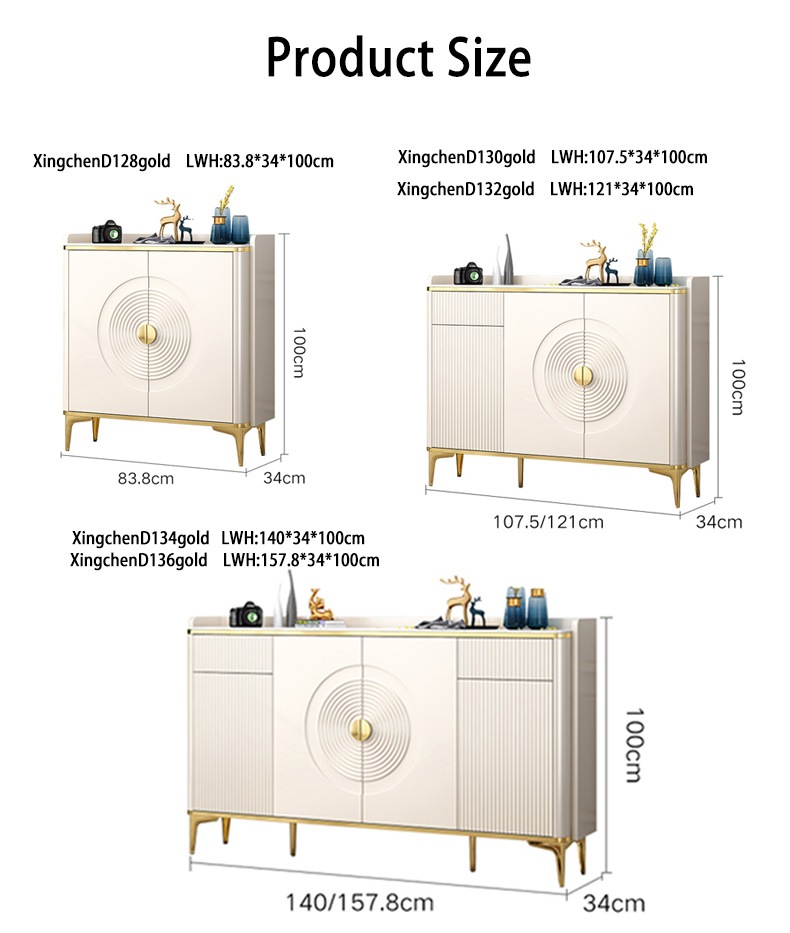 Product Size

XingchenD128gold LWH:83.8*34*100cm

100cm

83.8cm

34cm

XingchenD130gold LWH:107.5*34*100cm
XingchenD132gold LWH:121*34*100cm

100cm

107.5/121cm

34cm

XingchenD134gold LWH:140*34*100cm
XingchenD136gold LWH:157.8*34*100cm

100cm

140/157.8cm

34cm