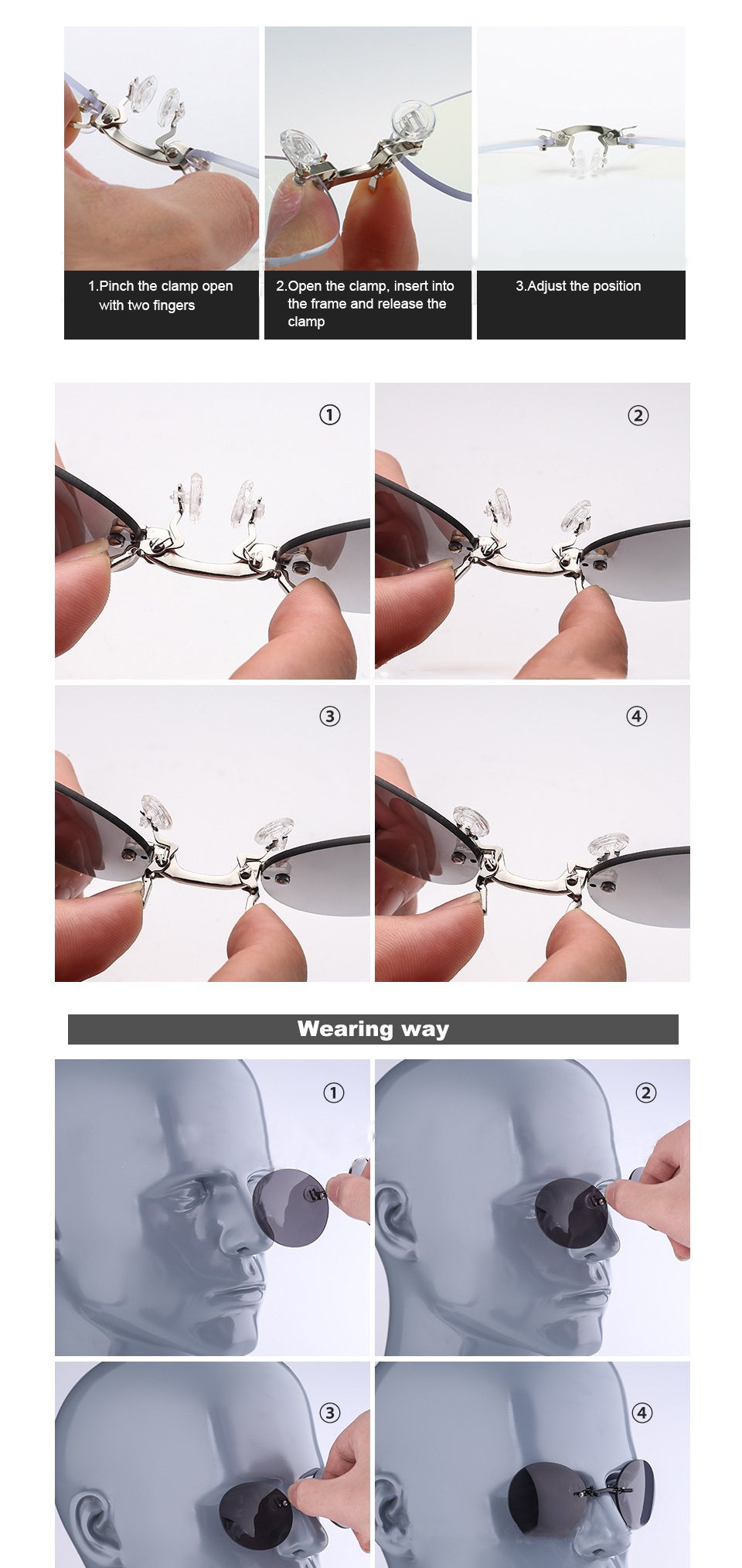 1.Pinch the clamp open with two fingers

2.Open the clamp, insert into the frame and release the clamp

3.Adjust the position

①

②

③

④

Wearing way

①

②

③

④