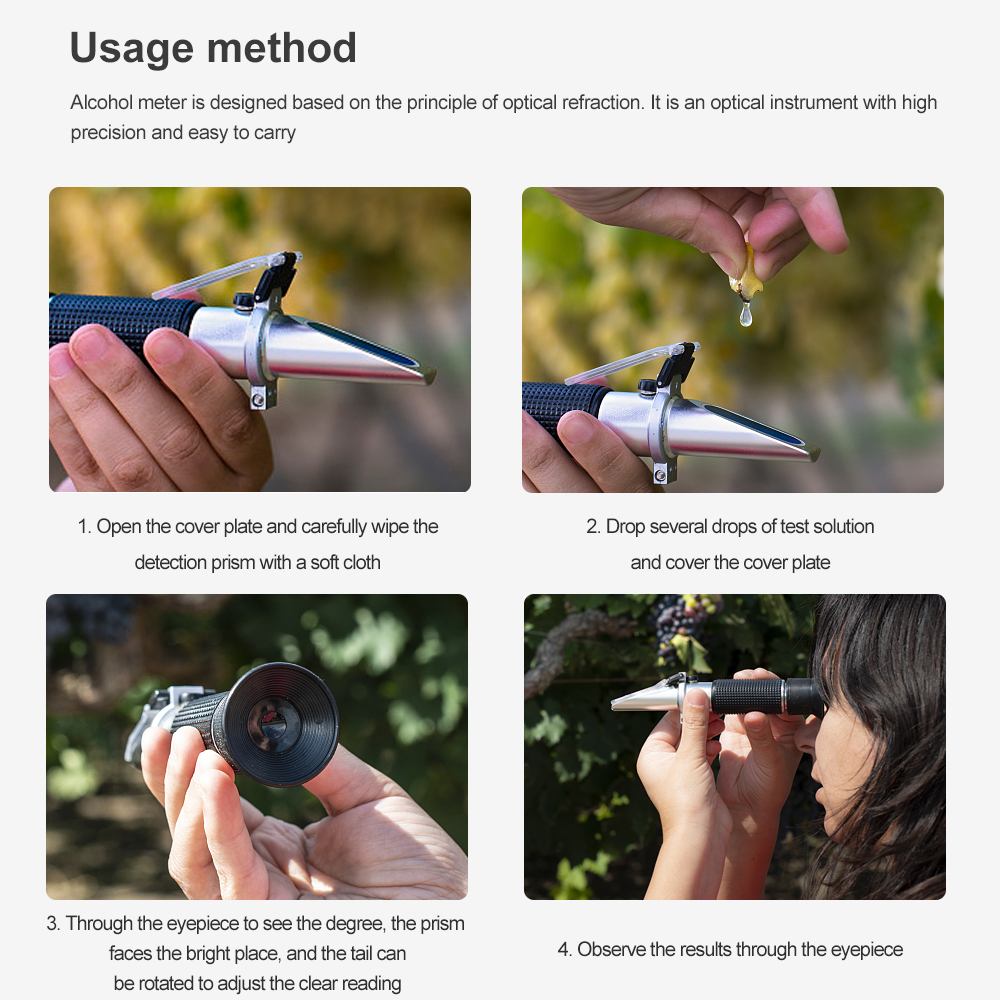 Usage method

Alcohol meter is designed based on the principle of optical refraction. It is an optical instrument with high precision and easy to carry

1. Open the cover plate and carefully wipe the detection prism with a soft cloth

2. Drop several drops of test solution and cover the cover plate

3. Through the eyepiece to see the degree, the prism faces the bright place, and the tail can be rotated to adjust the clear reading

4. Observe the results through the eyepiece