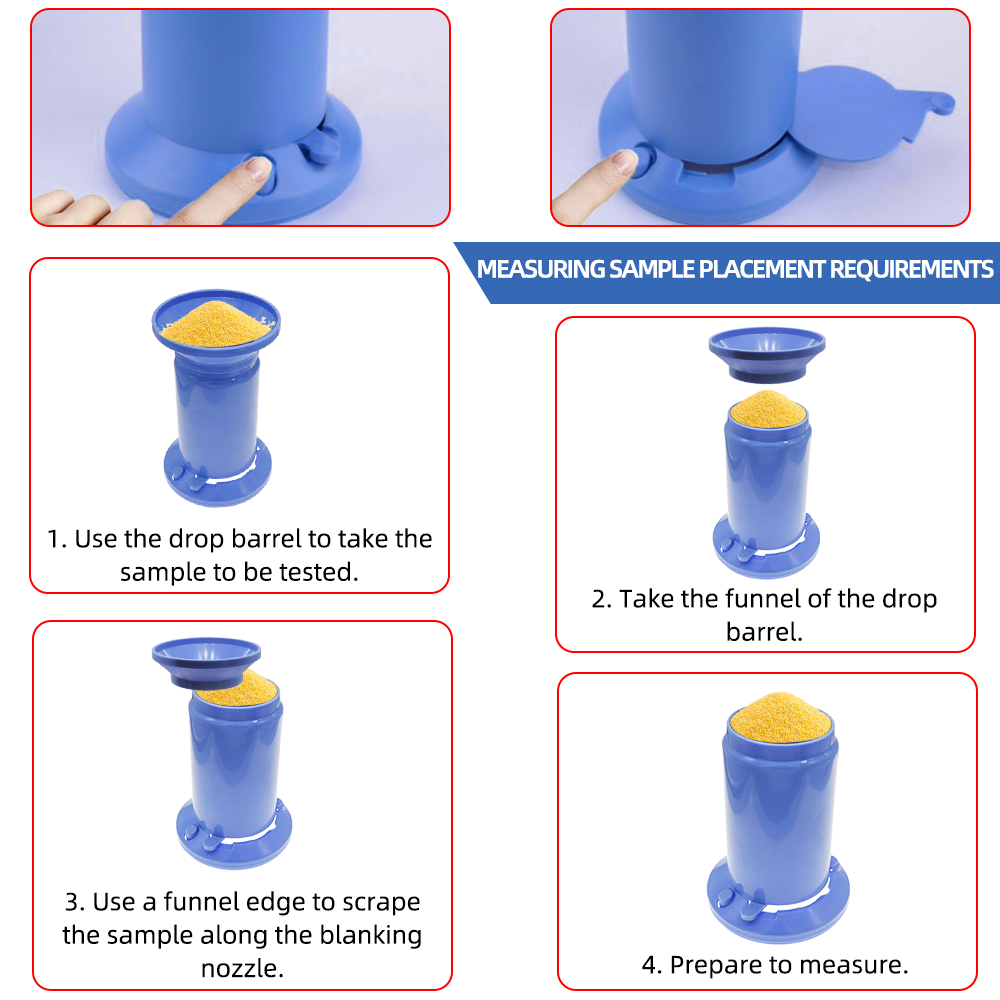 MEASURING SAMPLE PLACEMENT REQUIREMENTS

1. Use the drop barrel to take the sample to be tested.

2. Take the funnel of the drop barrel.

3. Use a funnel edge to scrape the sample along the blanking nozzle.

4. Prepare to measure.