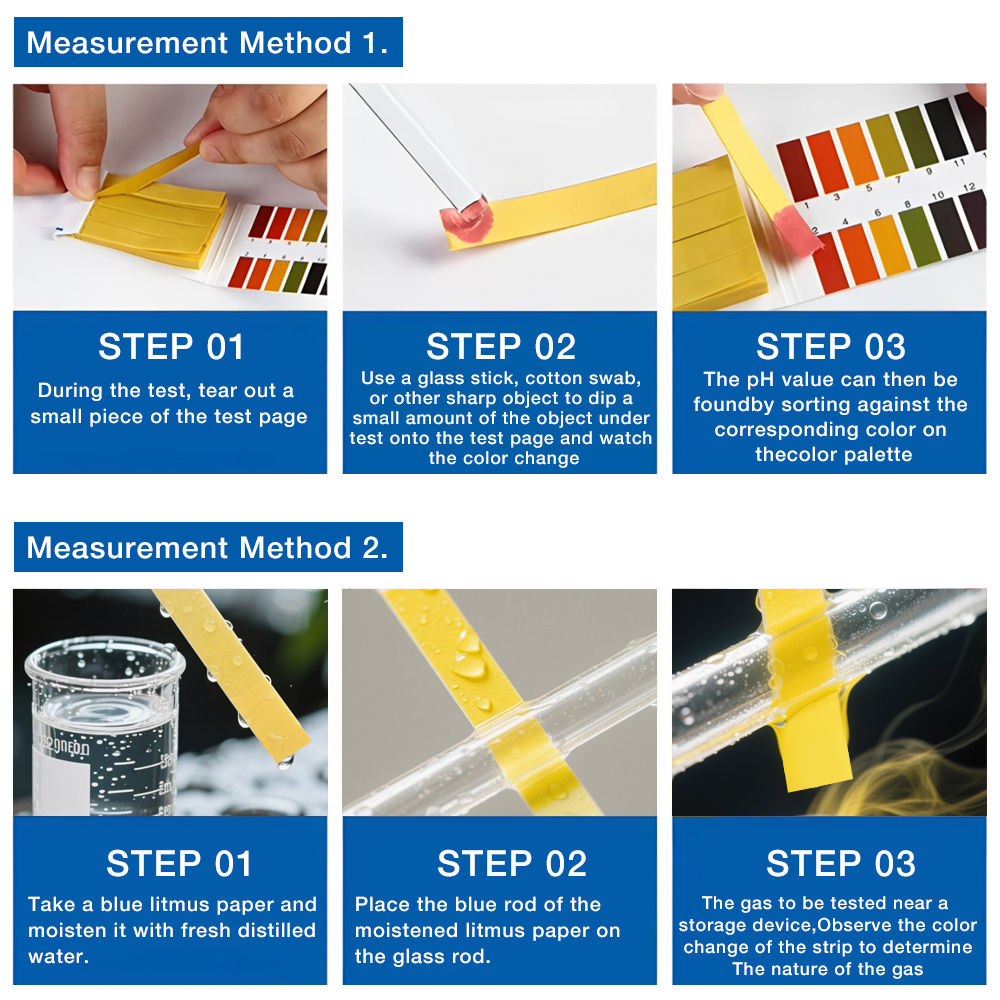 Measurement Method 1.

1 3 5 7 9 11
2 4 6 8 10 12

STEP 01
During the test, tear out a small piece of the test page

STEP 02
Use a glass stick, cotton swab, or other sharp object to dip a small amount of the object under test onto the test page and watch the color change

STEP 03
The pH value can then be foundby sorting against the corresponding color on thecolor palette

Measurement Method 2.

STEP 01
Take a blue litmus paper and moisten it with fresh distilled water.

STEP 02
Place the blue rod of the moistened litmus paper on the glass rod.

STEP 03
The gas to be tested near a storage device,Observe the color change of the strip to determine The nature of the gas