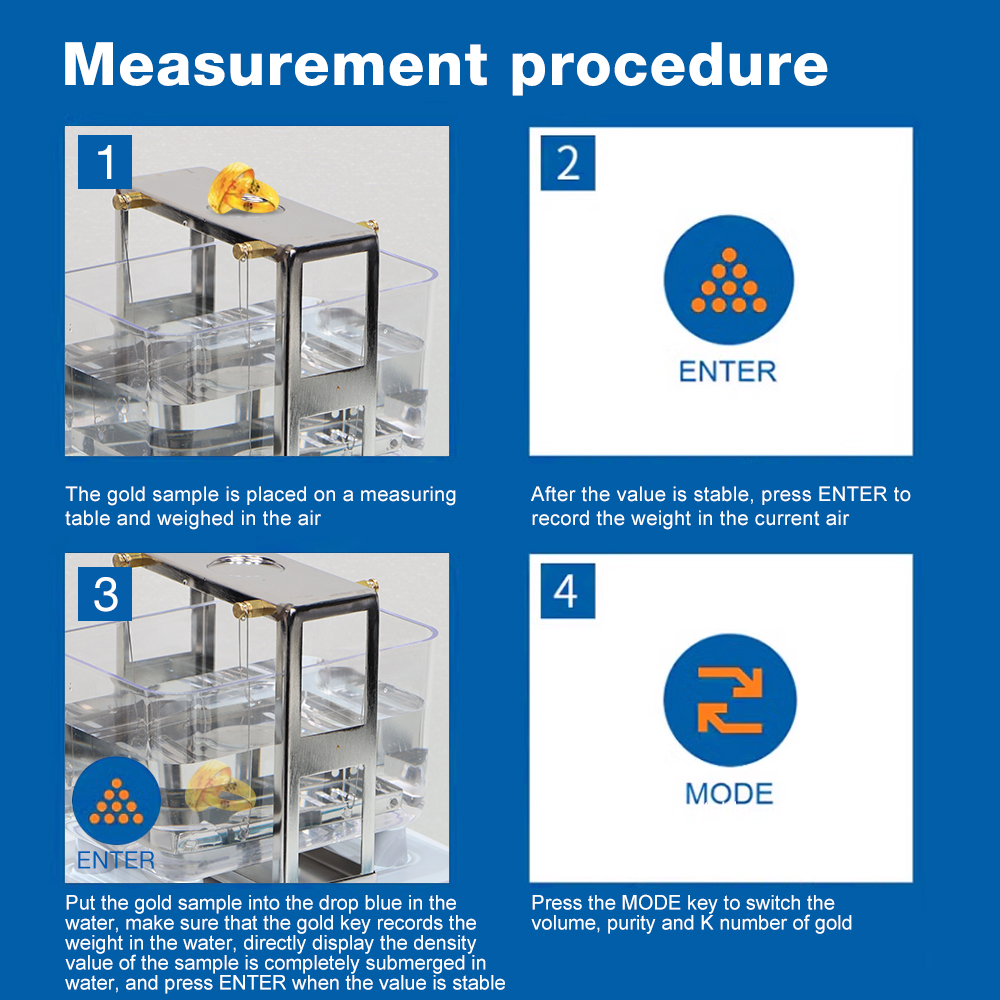 Measurement procedure

1

The gold sample is placed on a measuring table and weighed in the air

2

ENTER

After the value is stable, press ENTER to record the weight in the current air

3

ENTER

Put the gold sample into the drop blue in the water, make sure that the gold key records the weight in the water, directly display the density value of the sample is completely submerged in water, and press ENTER when the value is stable

4

MODE

Press the MODE key to switch the volume, purity and K number of gold