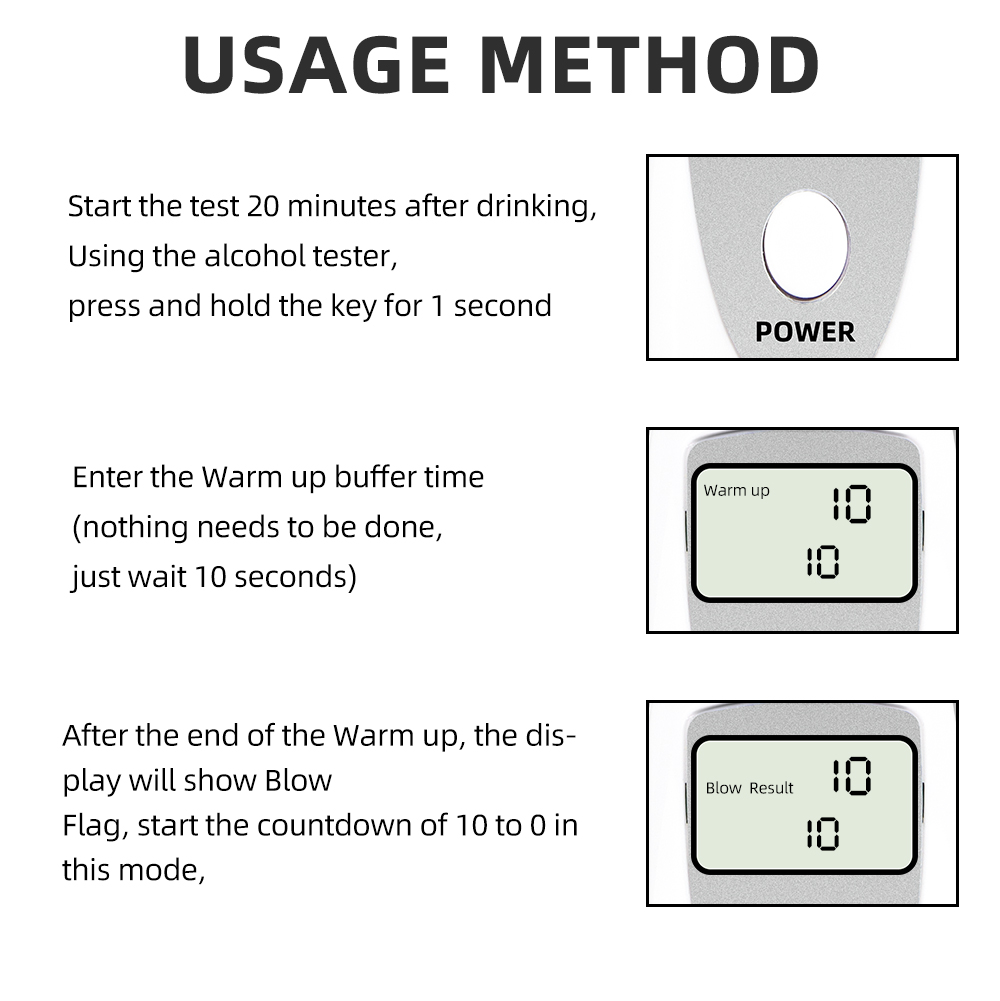 USAGE METHOD

Start the test 20 minutes after drinking, Using the alcohol tester, press and hold the key for 1 second

POWER

Enter the Warm up buffer time (nothing needs to be done, just wait 10 seconds)

Warm up 10
10

After the end of the Warm up, the display will show Blow Flag, start the countdown of 10 to 0 in this mode,

Blow Result 10
10