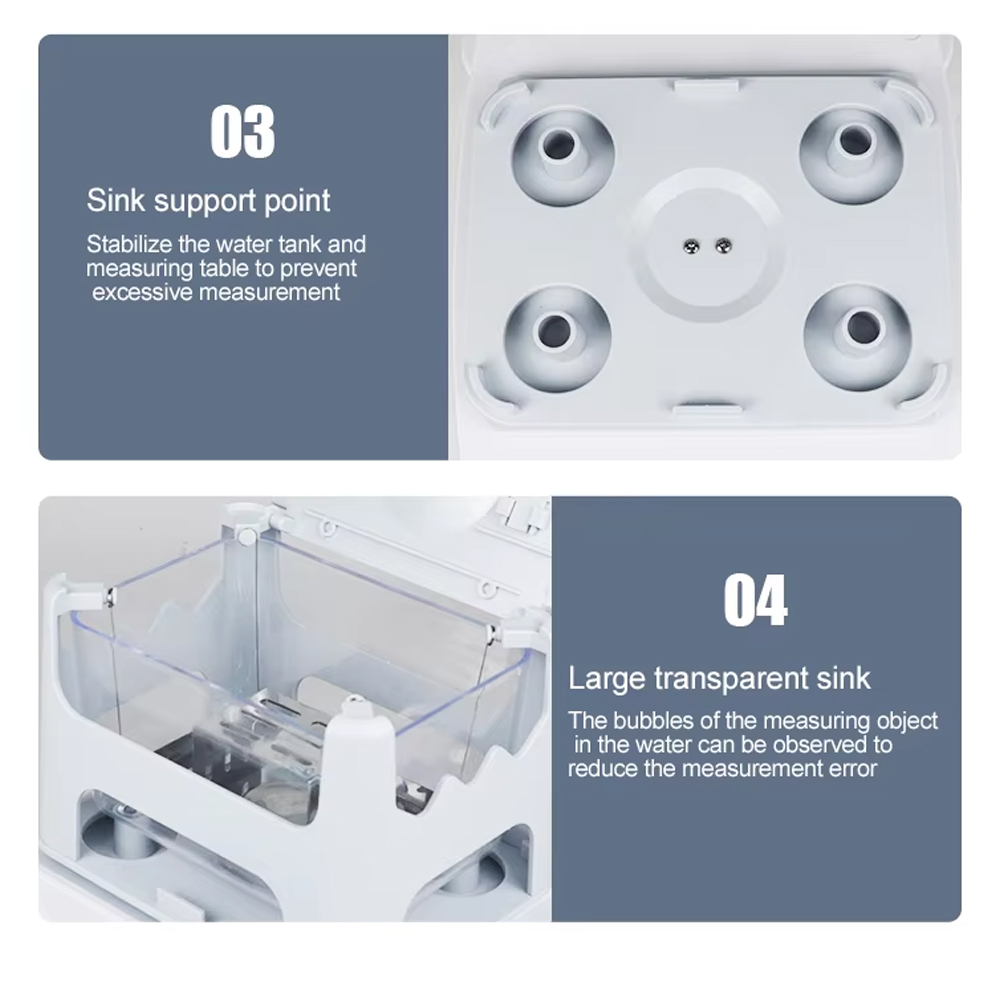 03

Sink support point

Stabilize the water tank and measuring table to prevent excessive measurement

04

Large transparent sink

The bubbles of the measuring object in the water can be observed to reduce the measurement error