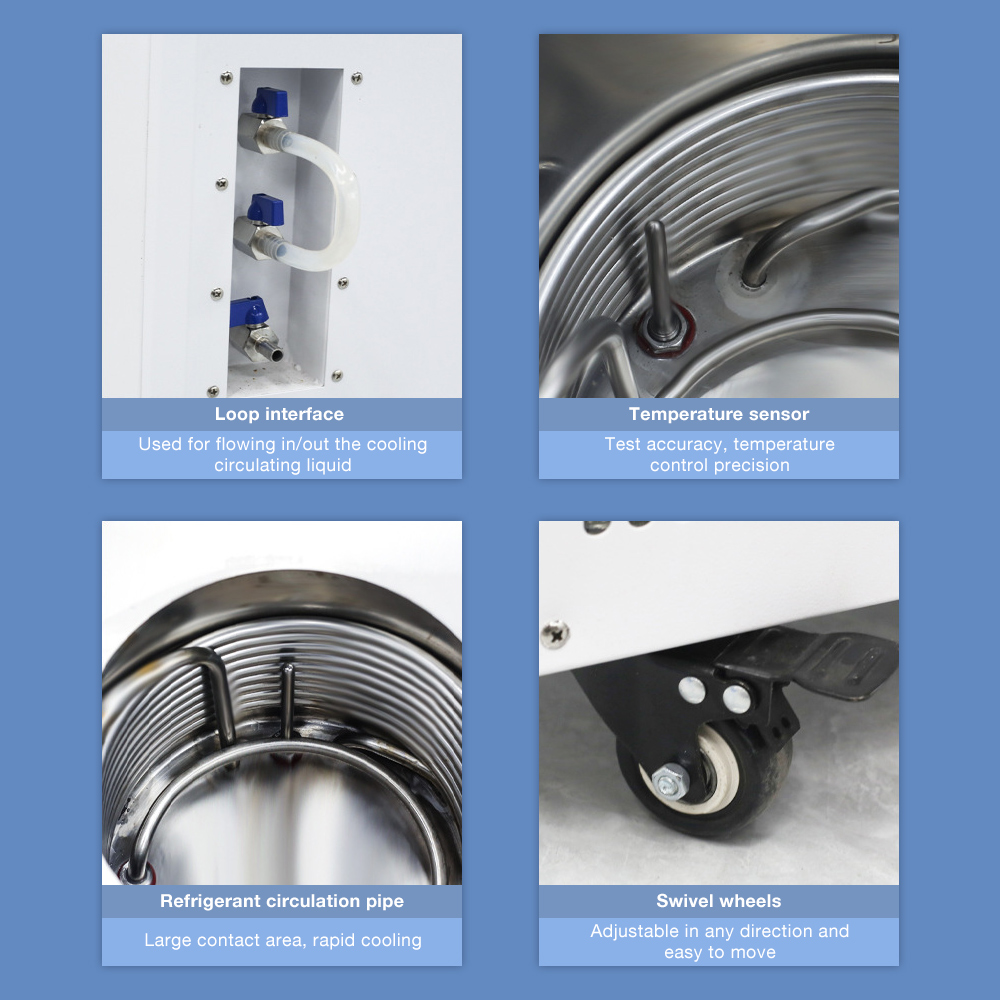 Loop interface
Used for flowing in/out the cooling circulating liquid

Temperature sensor
Test accuracy, temperature control precision

Refrigerant circulation pipe
Large contact area, rapid cooling

Swivel wheels
Adjustable in any direction and easy to move