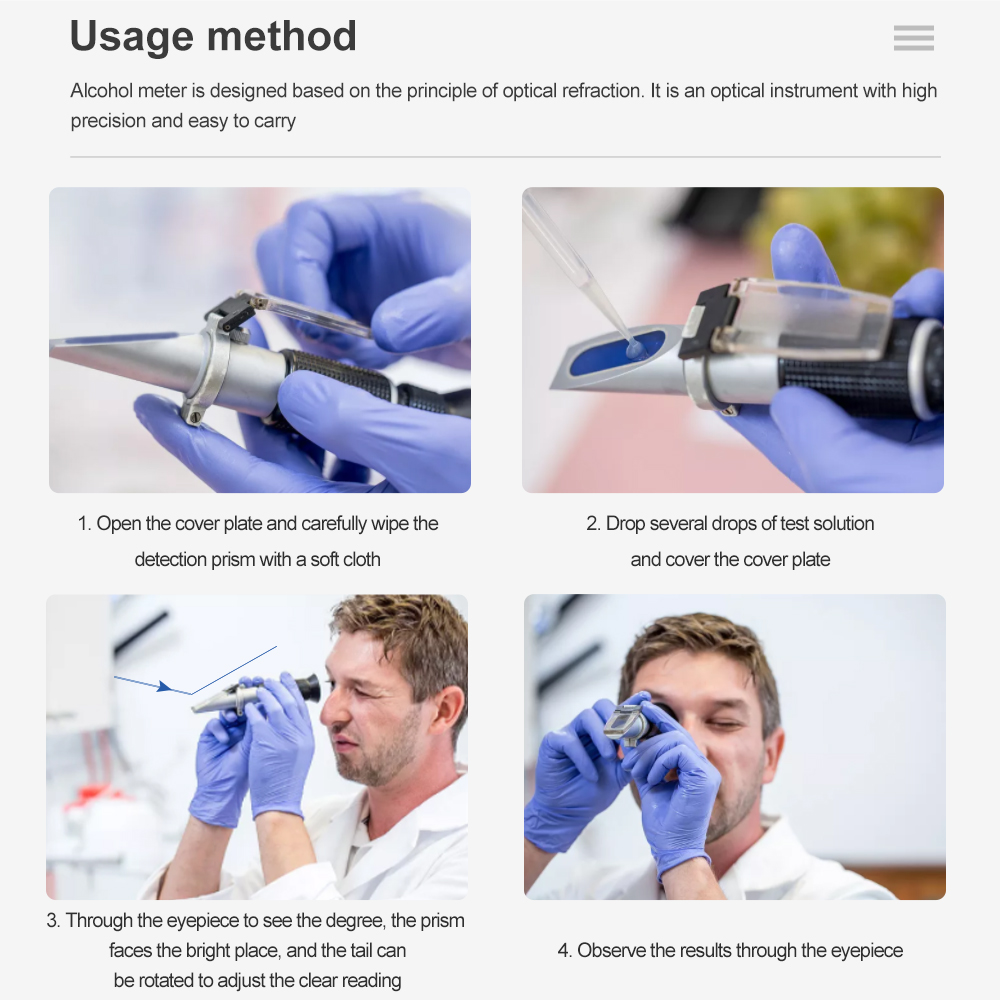 Usage method

Alcohol meter is designed based on the principle of optical refraction. It is an optical instrument with high precision and easy to carry

1. Open the cover plate and carefully wipe the detection prism with a soft cloth

2. Drop several drops of test solution and cover the cover plate

3. Through the eyepiece to see the degree, the prism faces the bright place, and the tail can be rotated to adjust the clear reading

4. Observe the results through the eyepiece