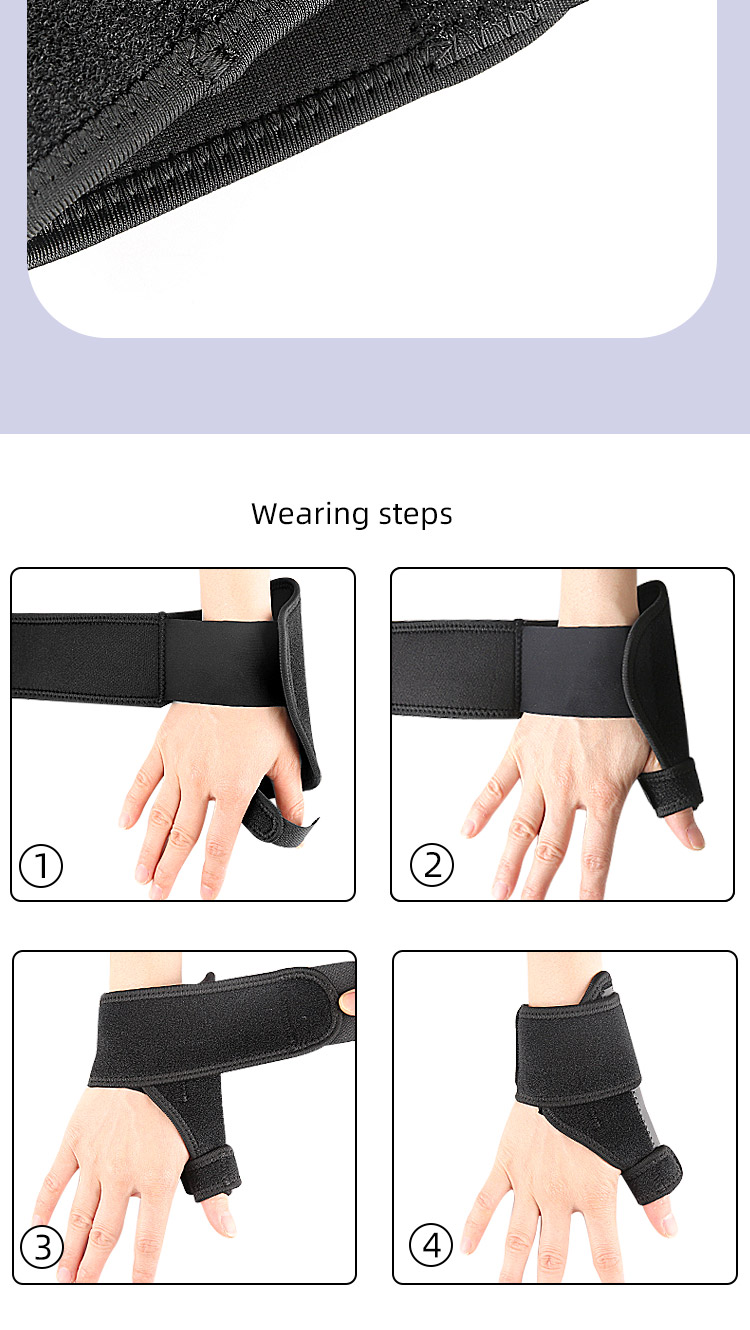 Wearing steps

①

②

③

④