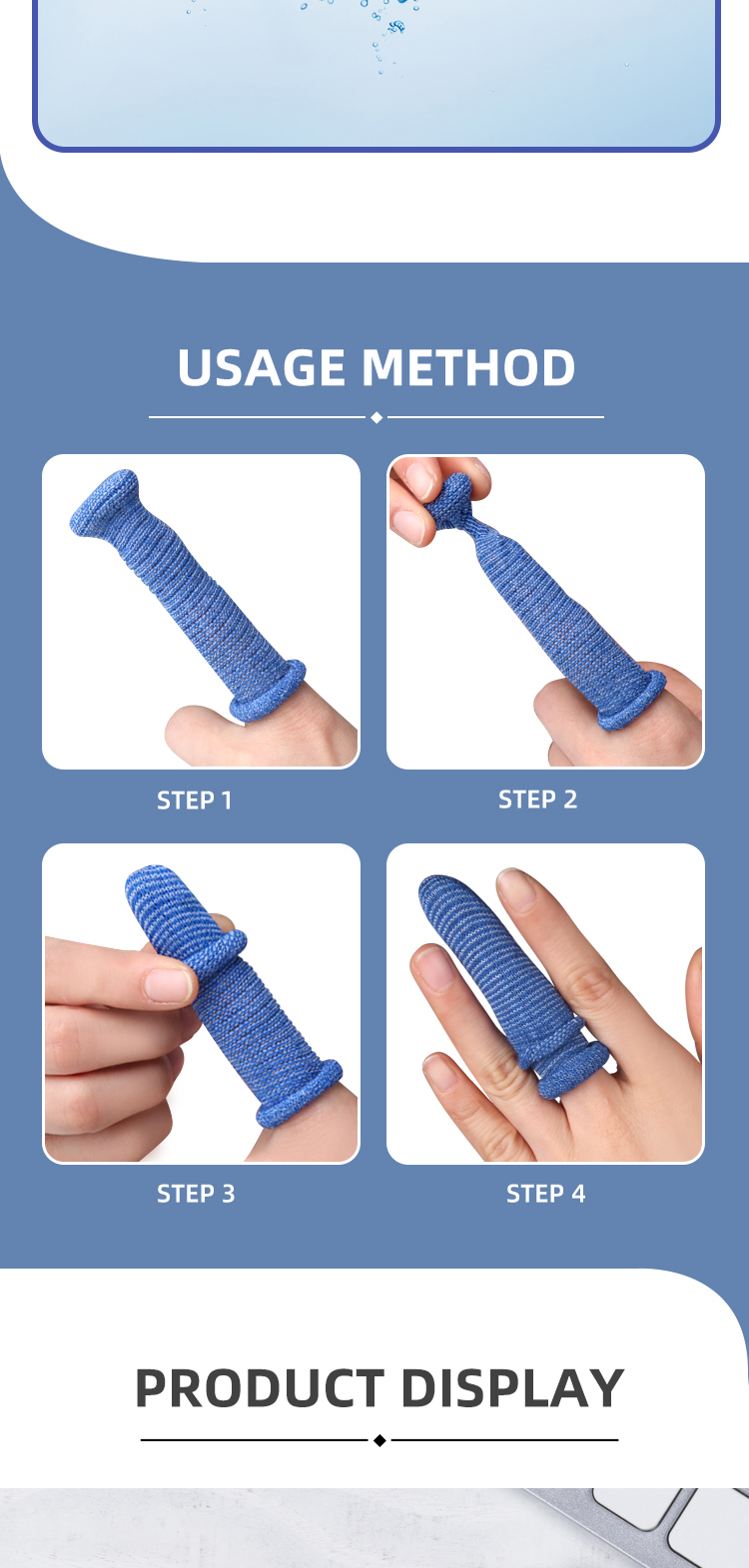 USAGE METHOD

STEP 1

STEP 2

STEP 3

STEP 4

PRODUCT DISPLAY