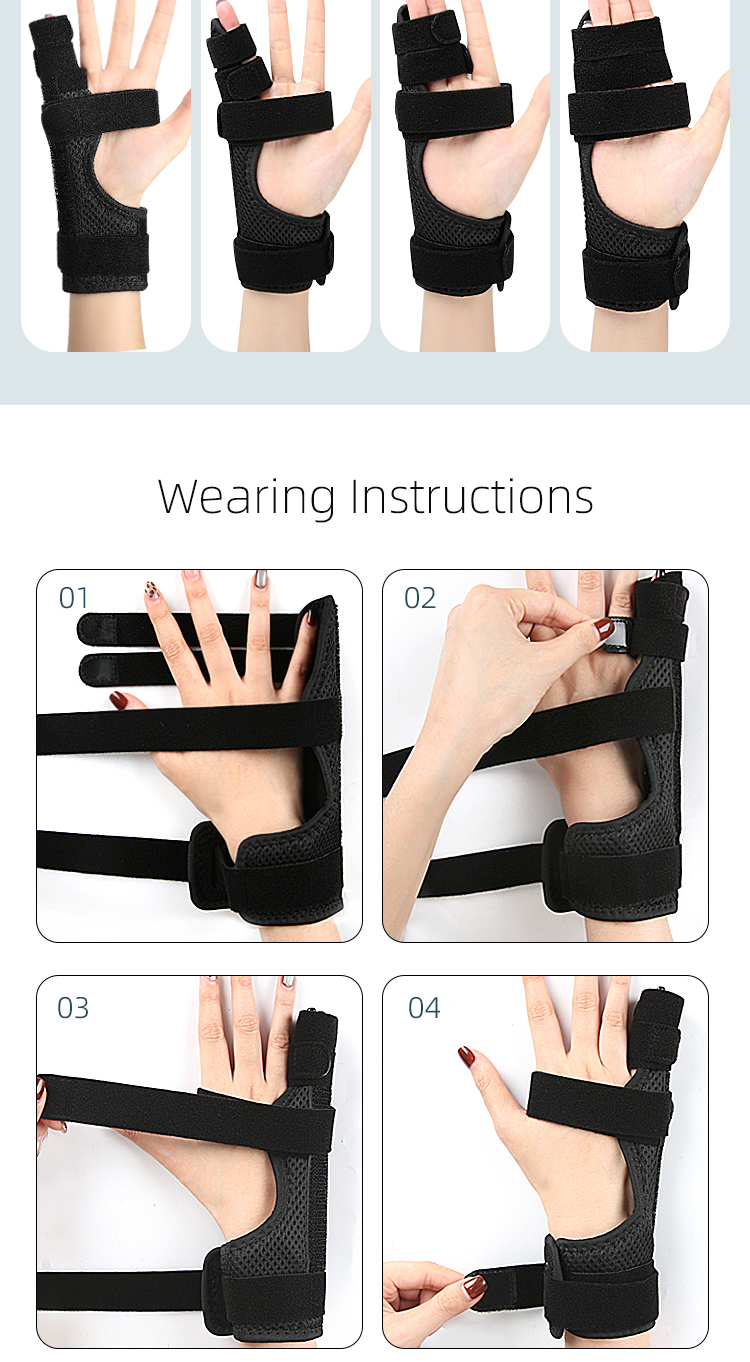 Wearing Instructions

01

02

03

04