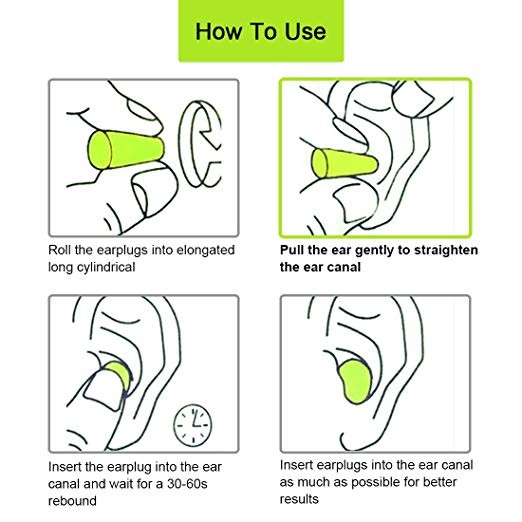 How To Use

Roll the earplugs into elongated long cylindrical

Pull the ear gently to straighten the ear canal

Insert the earplug into the ear canal and wait for a 30-60s rebound

Insert earplugs into the ear canal as much as possible for better results