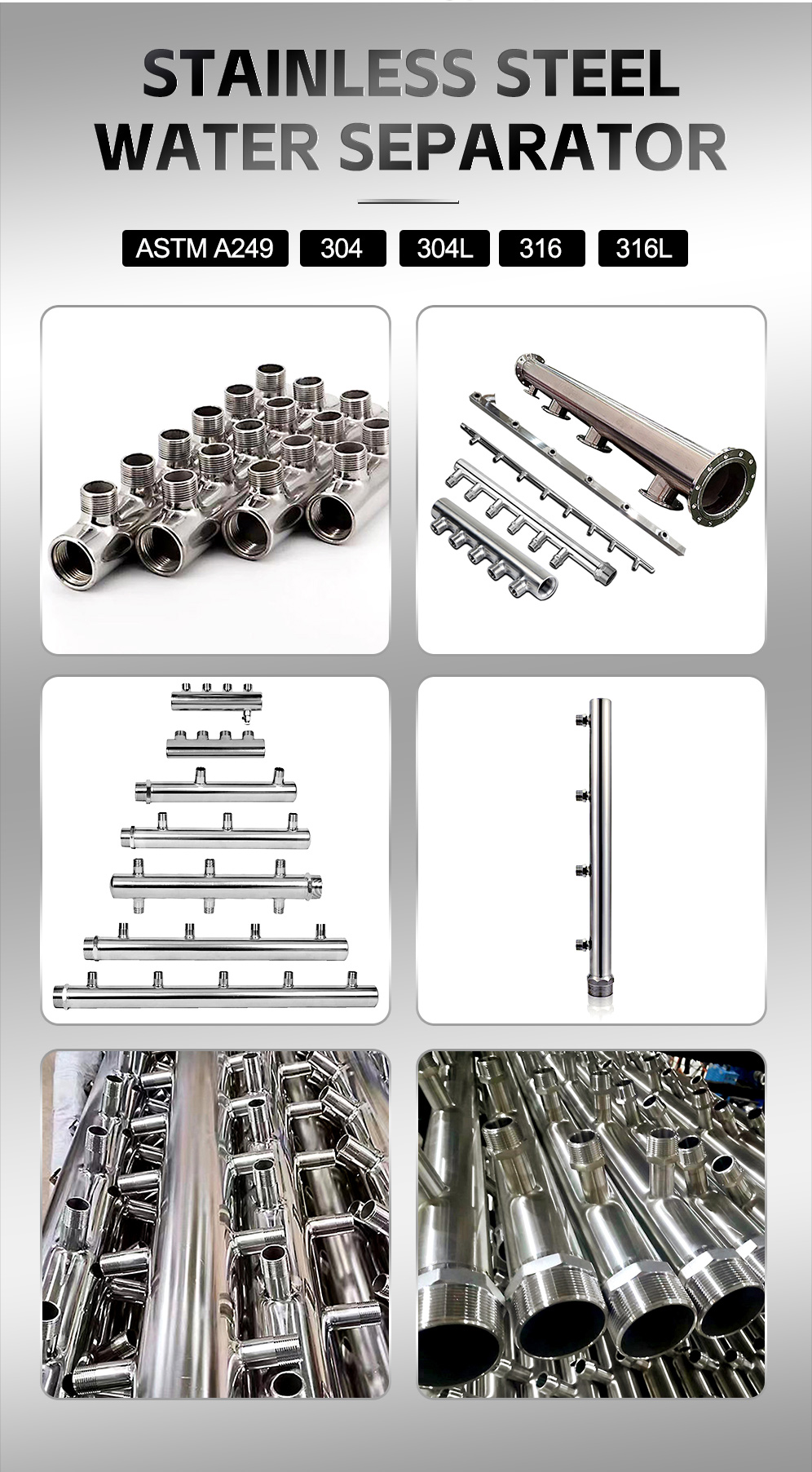 STAINLESS STEEL
WATER SEPARATOR

ASTM A249 304 304L 316 316L