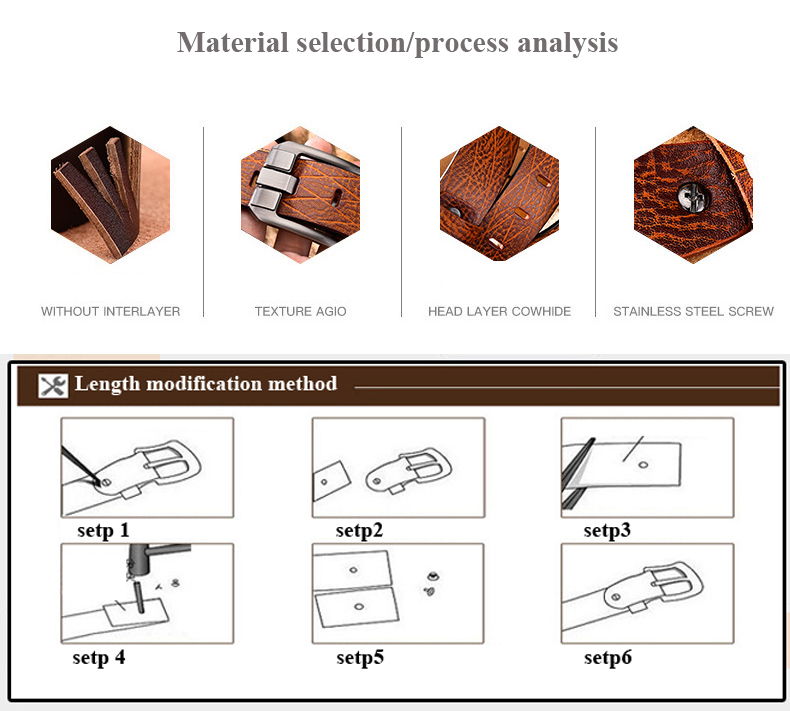 Material selection/process analysis

WITHOUT INTERLAYER

TEXTURE AGIO

HEAD LAYER COWHIDE

STAINLESS STEEL SCREW

Length modification method

setp 1

setp2

setp3

setp 4

setp5

setp6