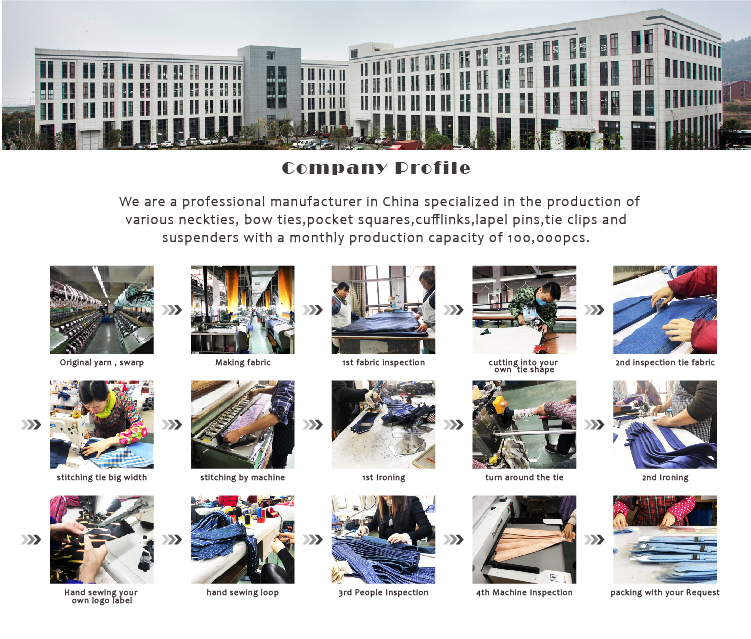 Company Profile

We are a professional manufacturer in China specialized in the production of various neckties, bow ties,pocket squares,cufflinks,lapel pins,tie clips and suspenders with a monthly production capacity of 100,000pcs.

Original yarn , swarp

Making fabric

1st fabric inspection

cutting into your own tie shape

2nd inspection tie fabric

stitching tie big width

stitching by machine

1st Ironing

turn around the tie

2nd Ironing

Hand sewing your own logo label

hand sewing loop

3rd People Inspection

4th Machine Inspection

packing with your Request