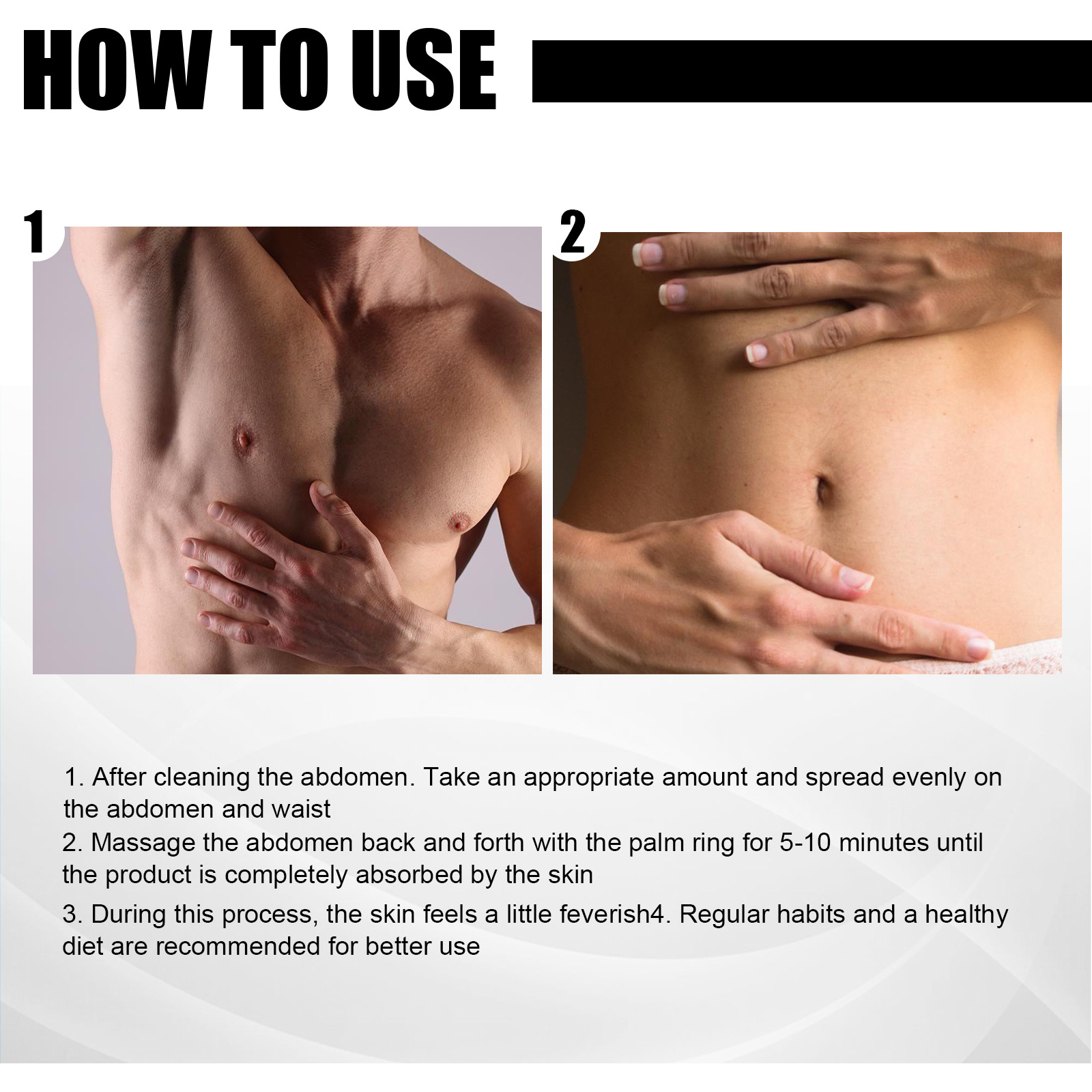 HOW TO USE

1

2

1. After cleaning the abdomen. Take an appropriate amount and spread evenly on the abdomen and waist

2. Massage the abdomen back and forth with the palm ring for 5-10 minutes until the product is completely absorbed by the skin

3. During this process, the skin feels a little feverish4. Regular habits and a healthy diet are recommended for better use