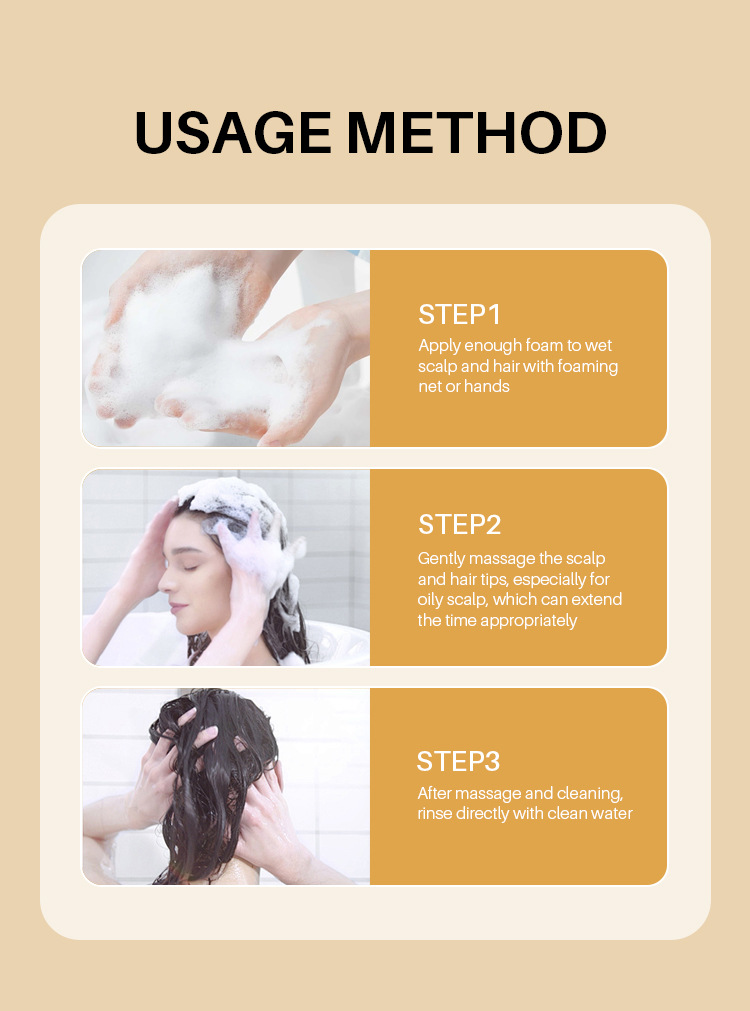 USAGE METHOD

STEP1
Apply enough foam to wet scalp and hair with foaming net or hands

STEP2
Gently massage the scalp and hair tips, especially for oily scalp, which can extend the time appropriately

STEP3
After massage and cleaning, rinse directly with clean water