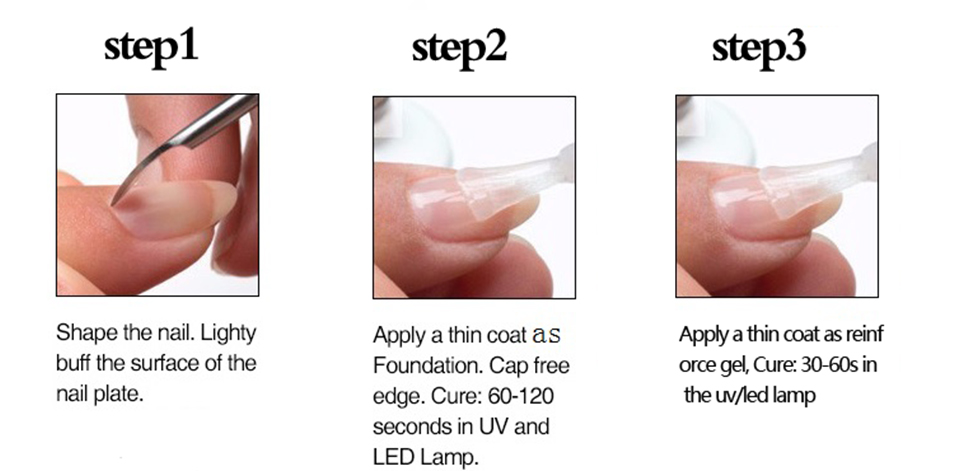 step1

Shape the nail. Lighty buff the surface of the nail plate.

step2

Apply a thin coat as Foundation. Cap free edge. Cure: 60-120 seconds in UV and LED Lamp.

step3

Apply a thin coat as reinf orce gel, Cure: 30-60s in the uv/led lamp