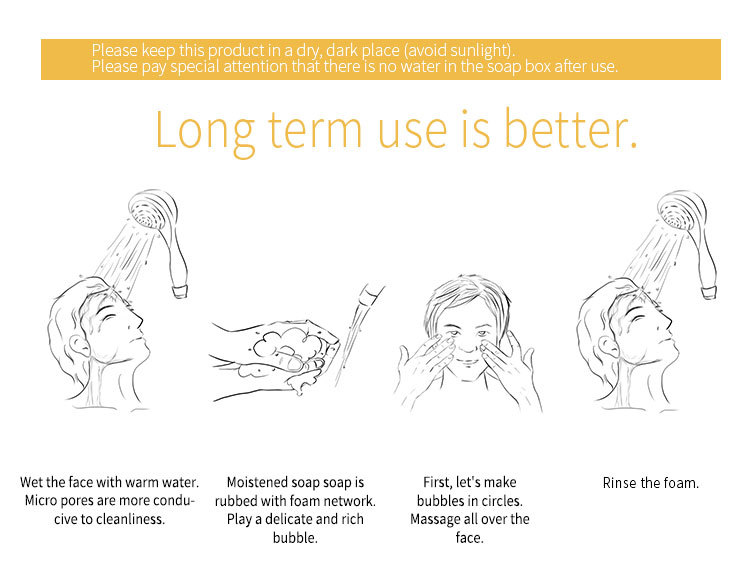 Please keep this product in a dry, dark place (avoid sunlight).
Please pay special attention that there is no water in the soap box after use.

Long term use is better.

Wet the face with warm water. Micro pores are more conducive to cleanliness.

Moistened soap soap is rubbed with foam network. Play a delicate and rich bubble.

First, let's make bubbles in circles. Massage all over the face.

Rinse the foam.