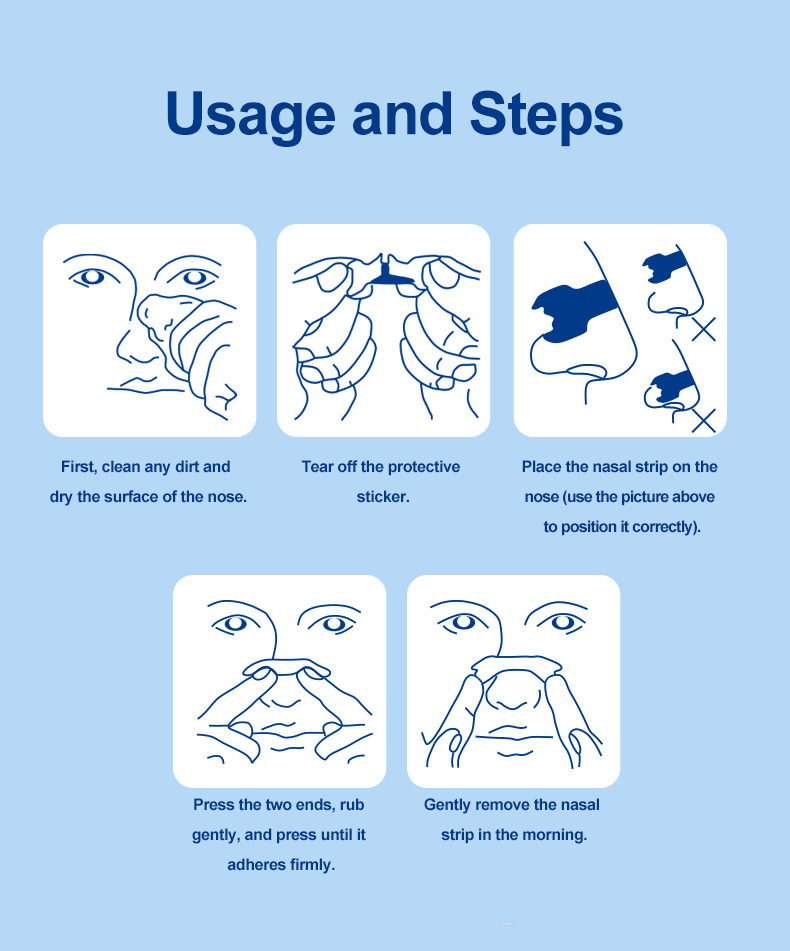 Usage and Steps

First, clean any dirt and dry the surface of the nose.

Tear off the protective sticker.

Place the nasal strip on the nose (use the picture above to position it correctly).

Press the two ends, rub gently, and press until it adheres firmly.

Gently remove the nasal strip in the morning.